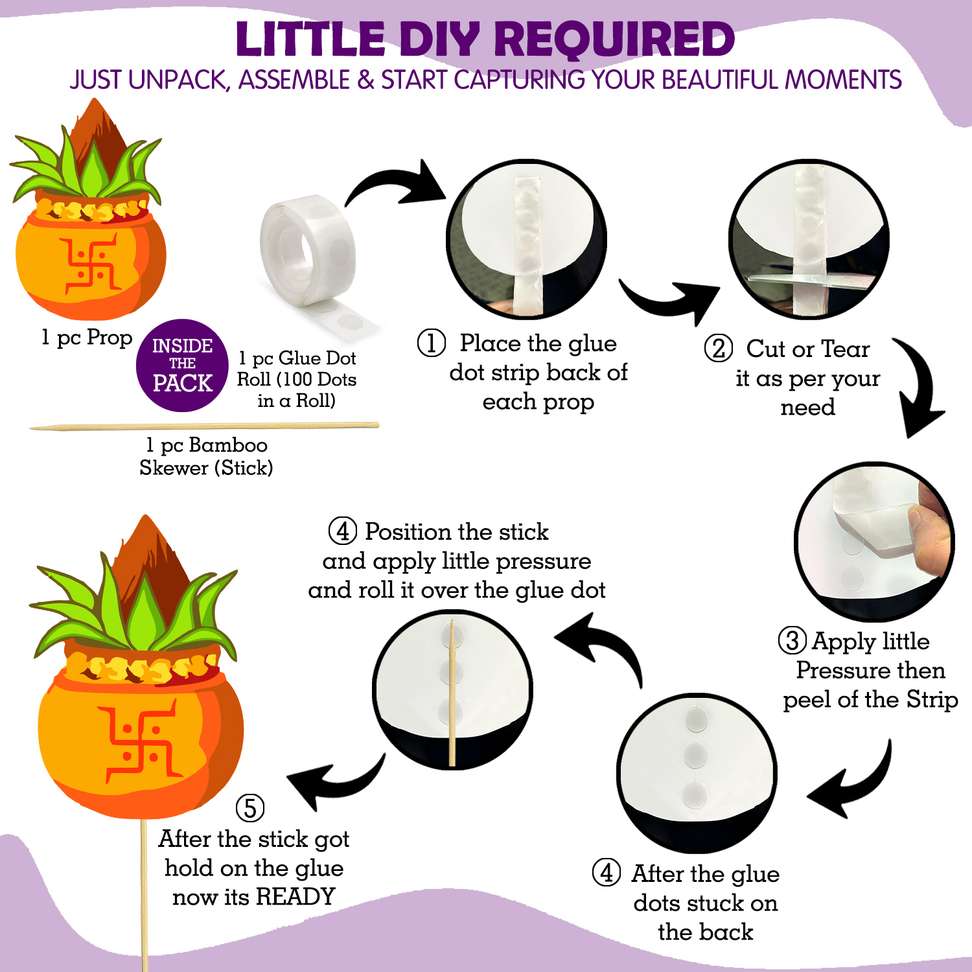 LITTLE DIY REQUIRED
JUST UNPACK, ASSEMBLE & START CAPTURING YOUR BEAUTIFUL MOMENTS

1 pc Prop

INSIDE THE PACK

1 pc Glue Dot Roll (100 Dots in a Roll)

1 pc Bamboo Skewer (Stick)

① Place the glue dot strip back of each prop

② Cut or Tear it as per your need

③ Apply little Pressure then peel of the Strip

④ After the glue dots stuck on the back

④ Position the stick and apply little pressure and roll it over the glue dot

⑤ After the stick got hold on the glue now its READY