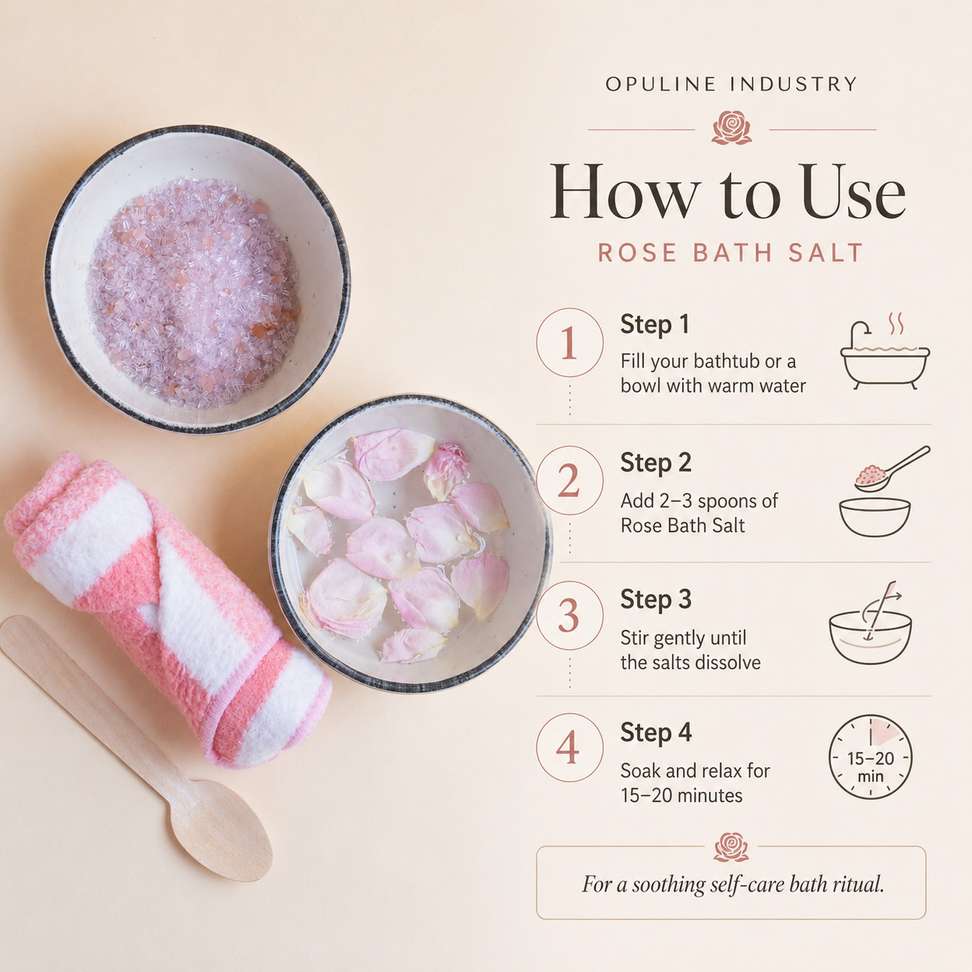 OPULINE INDUSTRY

How to Use

ROSE BATH SALT

1 Step 1
Fill your bathtub or a bowl with warm water

2 Step 2
Add 2–3 spoons of Rose Bath Salt

3 Step 3
Stir gently until the salts dissolve

4 Step 4
Soak and relax for 15–20 minutes

15–20 min

For a soothing self-care bath ritual.