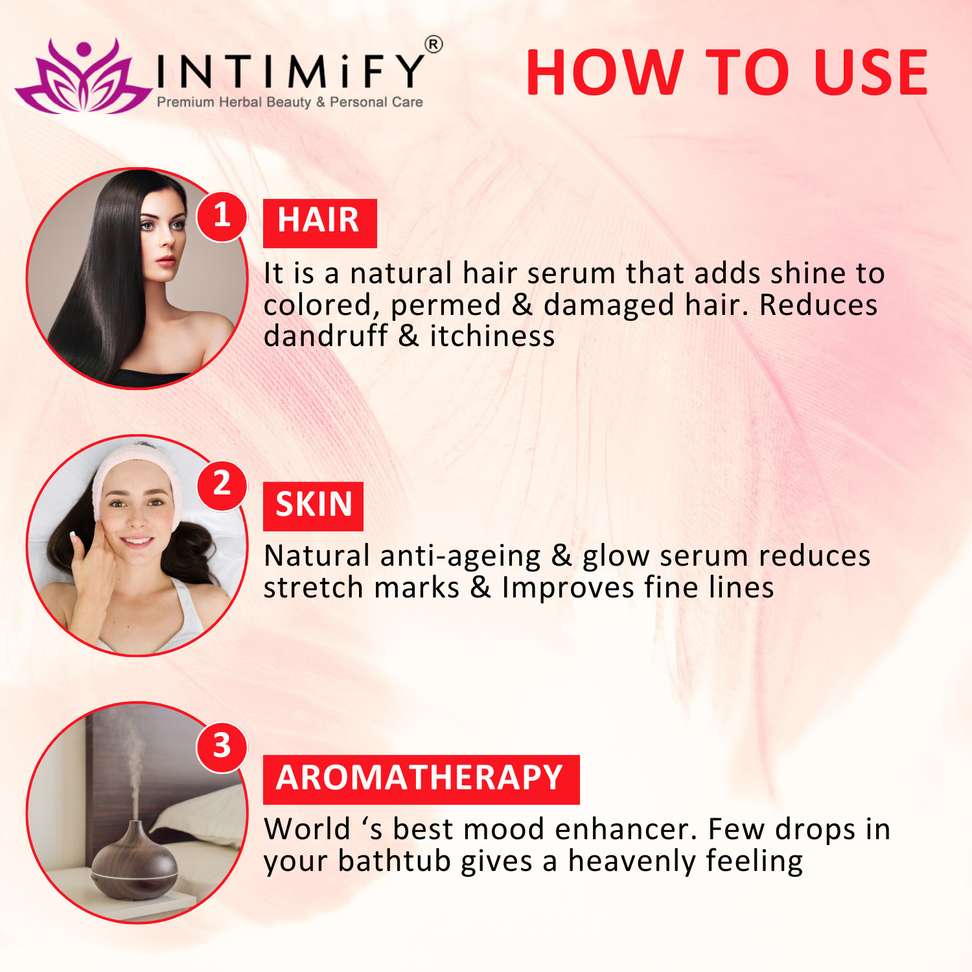 INTIMiFY®
Premium Herbal Beauty & Personal Care

HOW TO USE

1
HAIR
It is a natural hair serum that adds shine to colored, permed & damaged hair. Reduces dandruff & itchiness

2
SKIN
Natural anti-ageing & glow serum reduces stretch marks & Improves fine lines

3
AROMATHERAPY
World ‘s best mood enhancer. Few drops in your bathtub gives a heavenly feeling