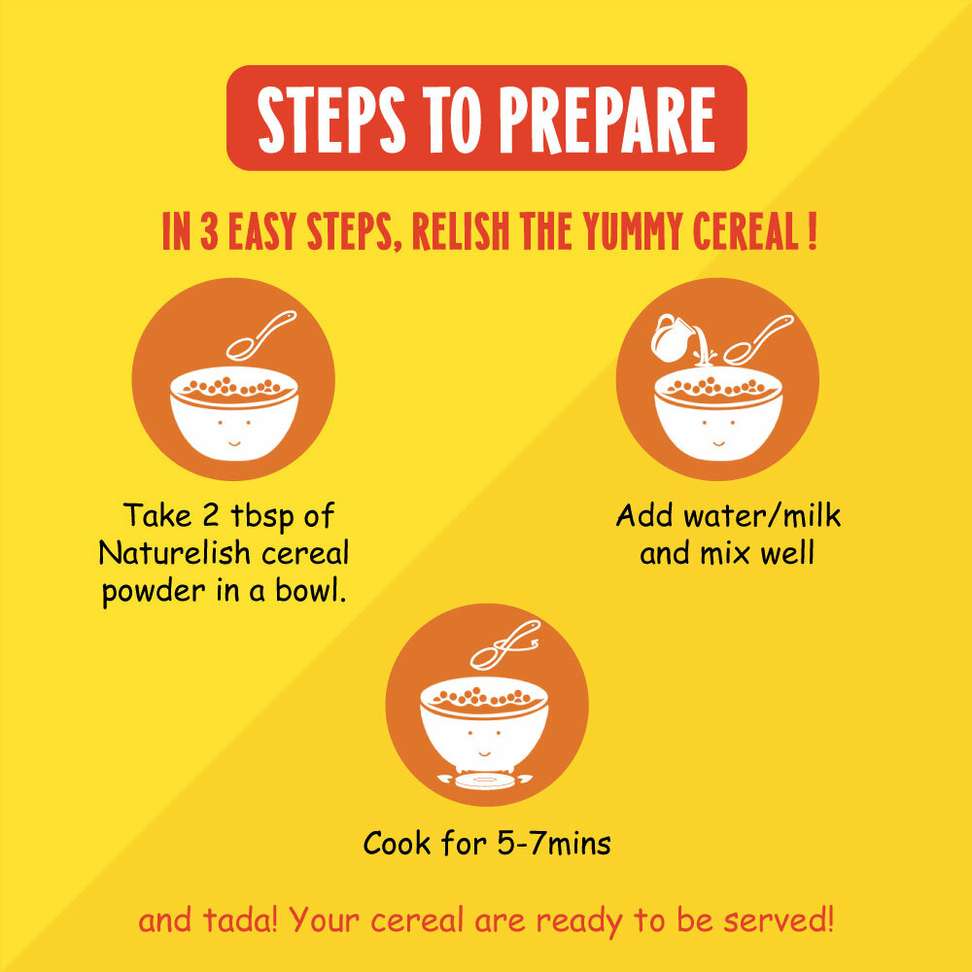 STEPS TO PREPARE

IN 3 EASY STEPS, RELISH THE YUMMY CEREAL !

Take 2 tbsp of Naturelish cereal powder in a bowl.

Add water/milk and mix well

Cook for 5-7mins

and tada! Your cereal are ready to be served!