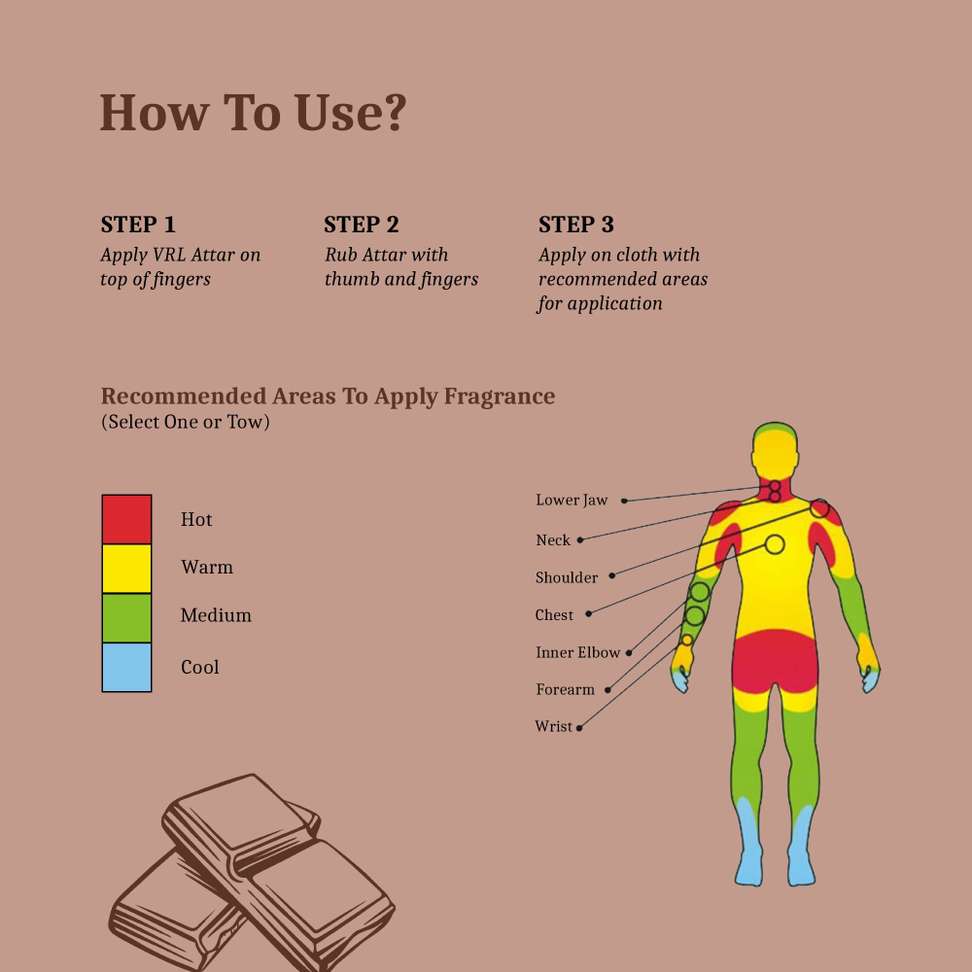 How To Use?

STEP 1
Apply VRL Attar on top of fingers

STEP 2
Rub Attar with thumb and fingers

STEP 3
Apply on cloth with recommended areas for application

Recommended Areas To Apply Fragrance
(Select One or Tow)

Hot
Warm
Medium
Cool

Lower Jaw
Neck
Shoulder
Chest
Inner Elbow
Forearm
Wrist