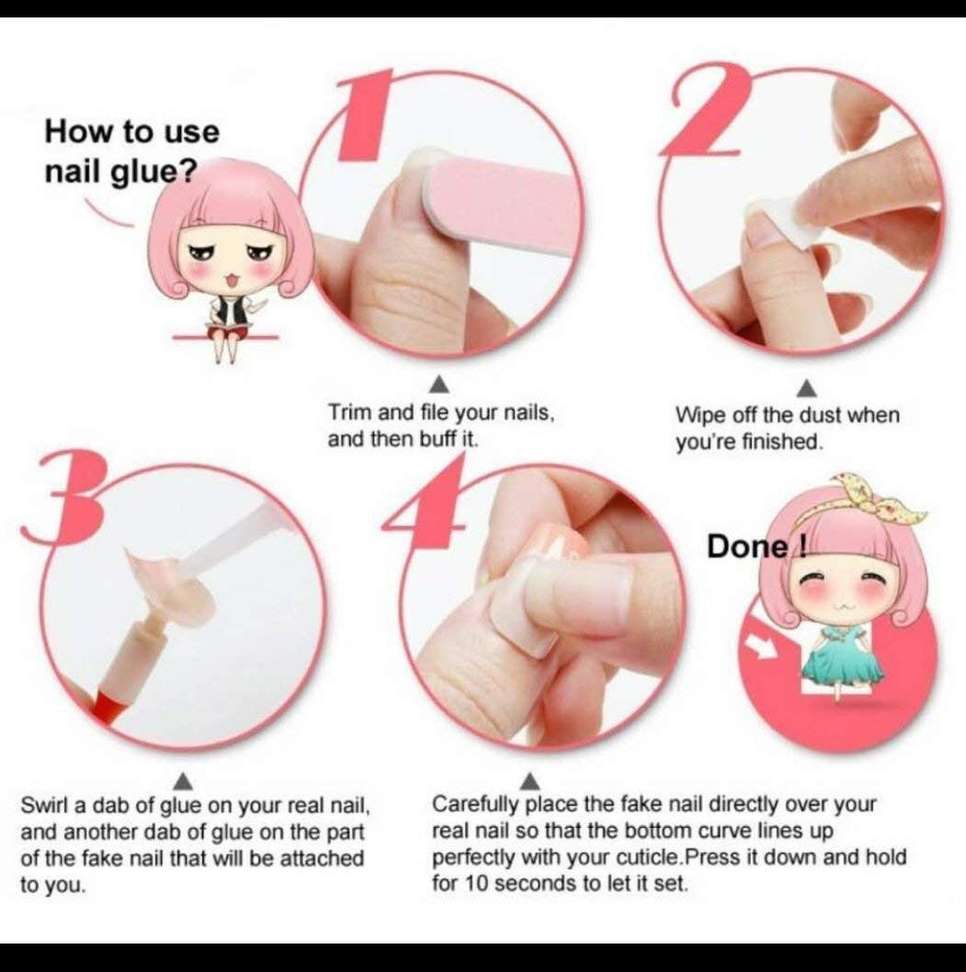 How to use nail glue?

1

2

Trim and file your nails, and then buff it.

Wipe off the dust when you're finished.

3

4

Done !

Swirl a dab of glue on your real nail, and another dab of glue on the part of the fake nail that will be attached to you.

Carefully place the fake nail directly over your real nail so that the bottom curve lines up perfectly with your cuticle.Press it down and hold for 10 seconds to let it set.