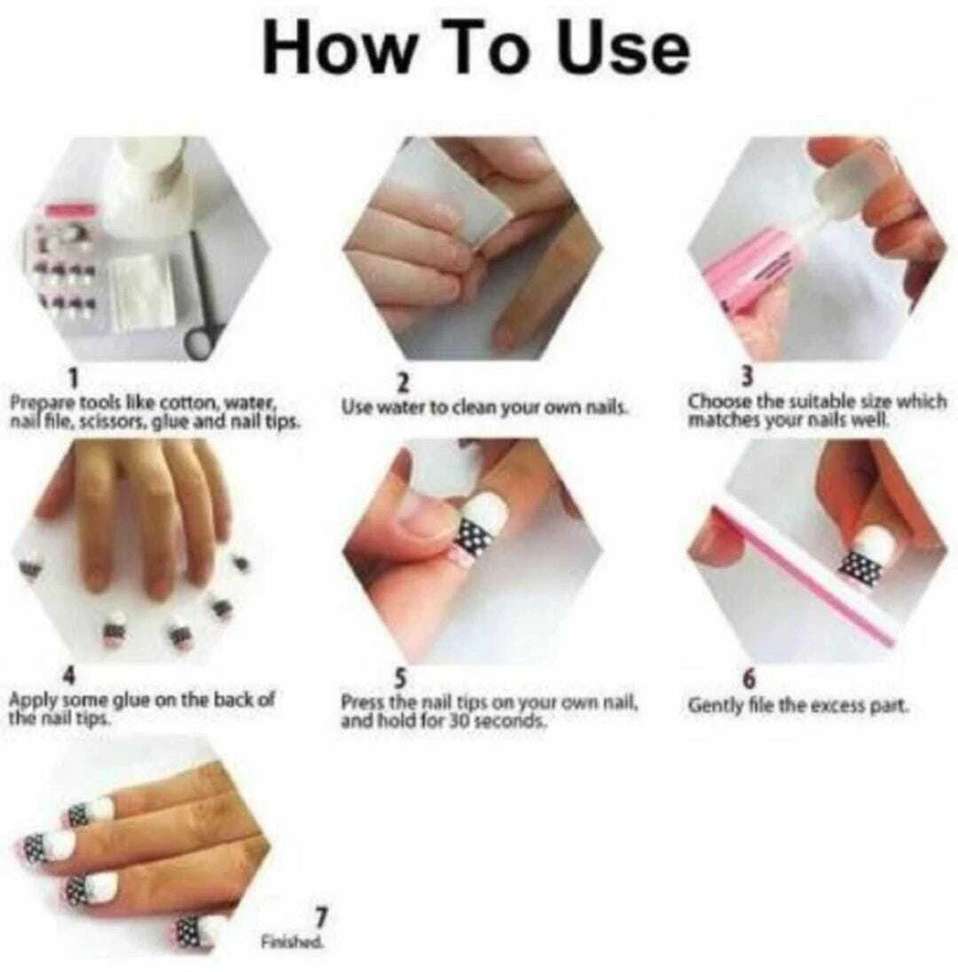 How To Use

1
Prepare tools like cotton, water, nail file, scissors, glue and nail tips.

2
Use water to clean your own nails.

3
Choose the suitable size which matches your nails well.

4
Apply some glue on the back of the nail tips.

5
Press the nail tips on your own nail, and hold for 30 seconds.

6
Gently file the excess part.

7
Finished.