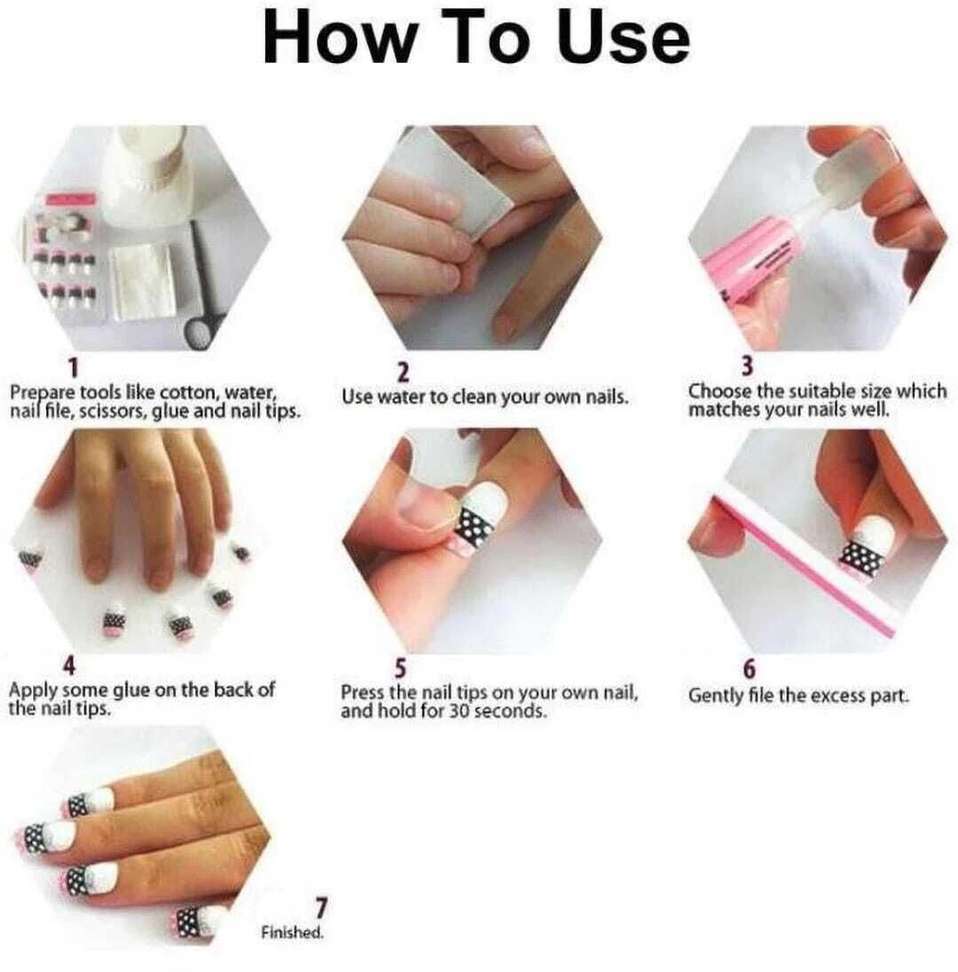 How To Use

1
Prepare tools like cotton, water, nail file, scissors, glue and nail tips.

2
Use water to clean your own nails.

3
Choose the suitable size which matches your nails well.

4
Apply some glue on the back of the nail tips.

5
Press the nail tips on your own nail, and hold for 30 seconds.

6
Gently file the excess part.

7
Finished.