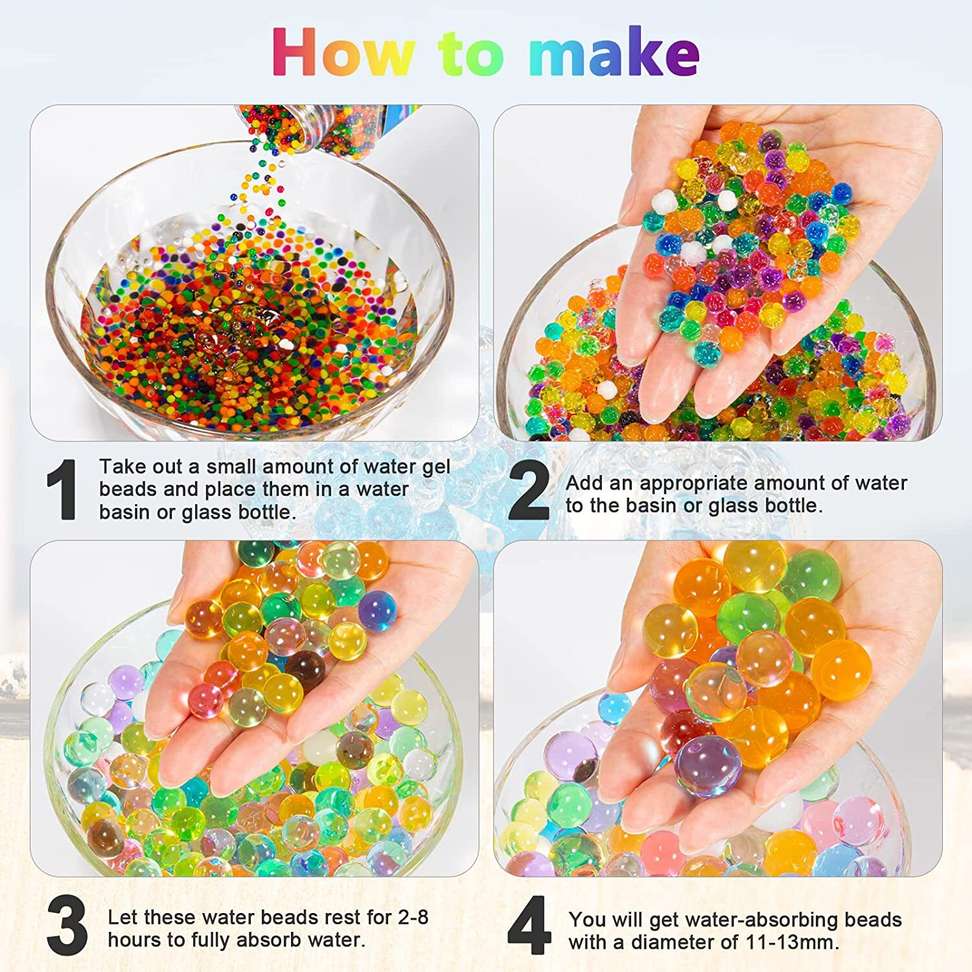 How to make

1 Take out a small amount of water gel beads and place them in a water basin or glass bottle.

2 Add an appropriate amount of water to the basin or glass bottle.

3 Let these water beads rest for 2-8 hours to fully absorb water.

4 You will get water-absorbing beads with a diameter of 11-13mm.