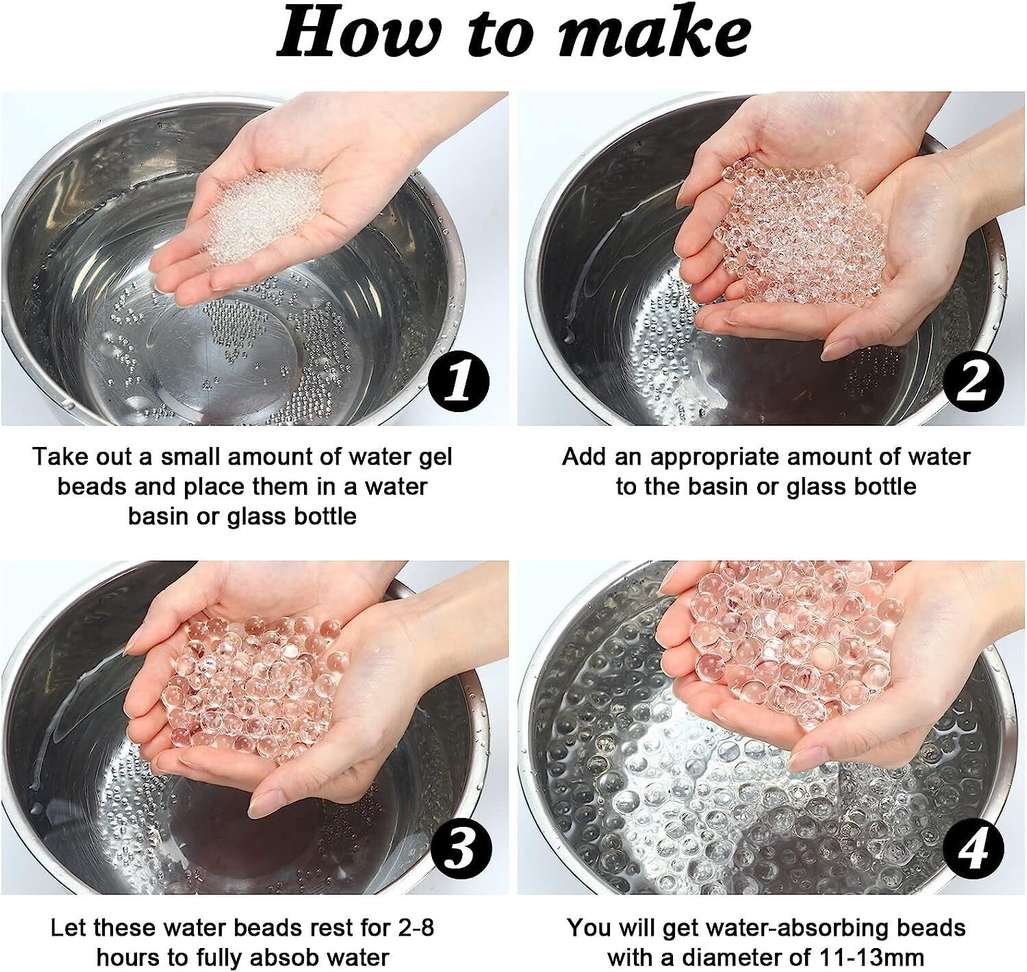 How to make

1

Take out a small amount of water gel beads and place them in a water basin or glass bottle

2

Add an appropriate amount of water to the basin or glass bottle

3

Let these water beads rest for 2-8 hours to fully absob water

4

You will get water-absorbing beads with a diameter of 11-13mm