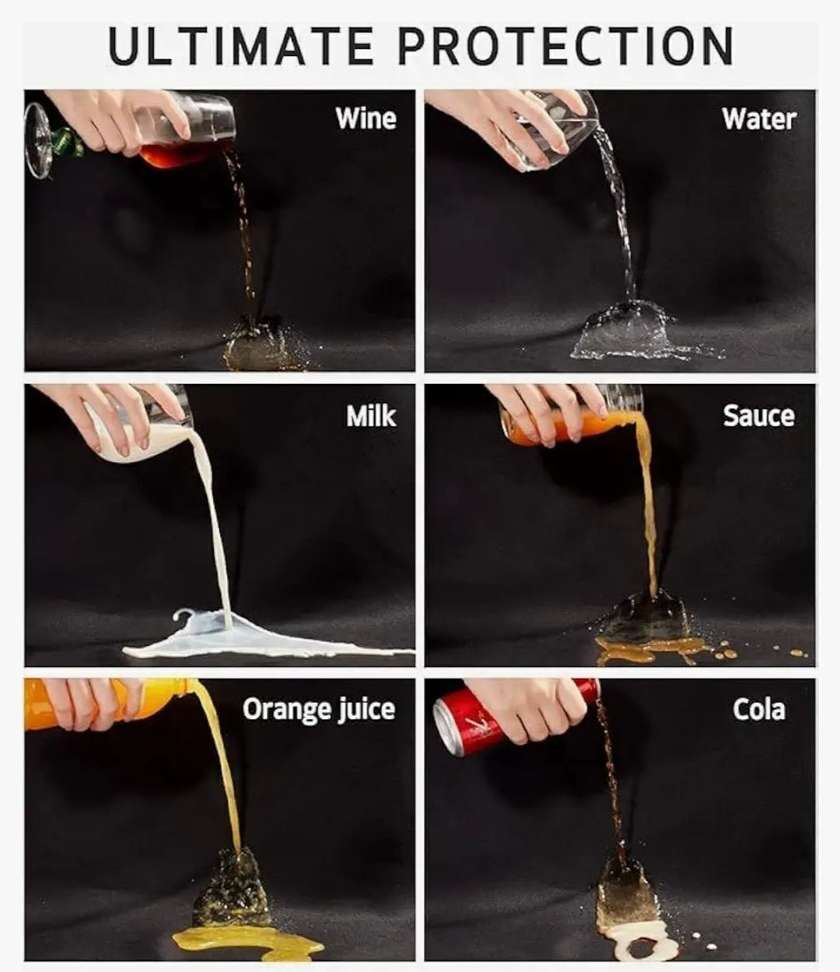 ULTIMATE PROTECTION

Wine

Water

Milk

Sauce

Orange juice

Cola