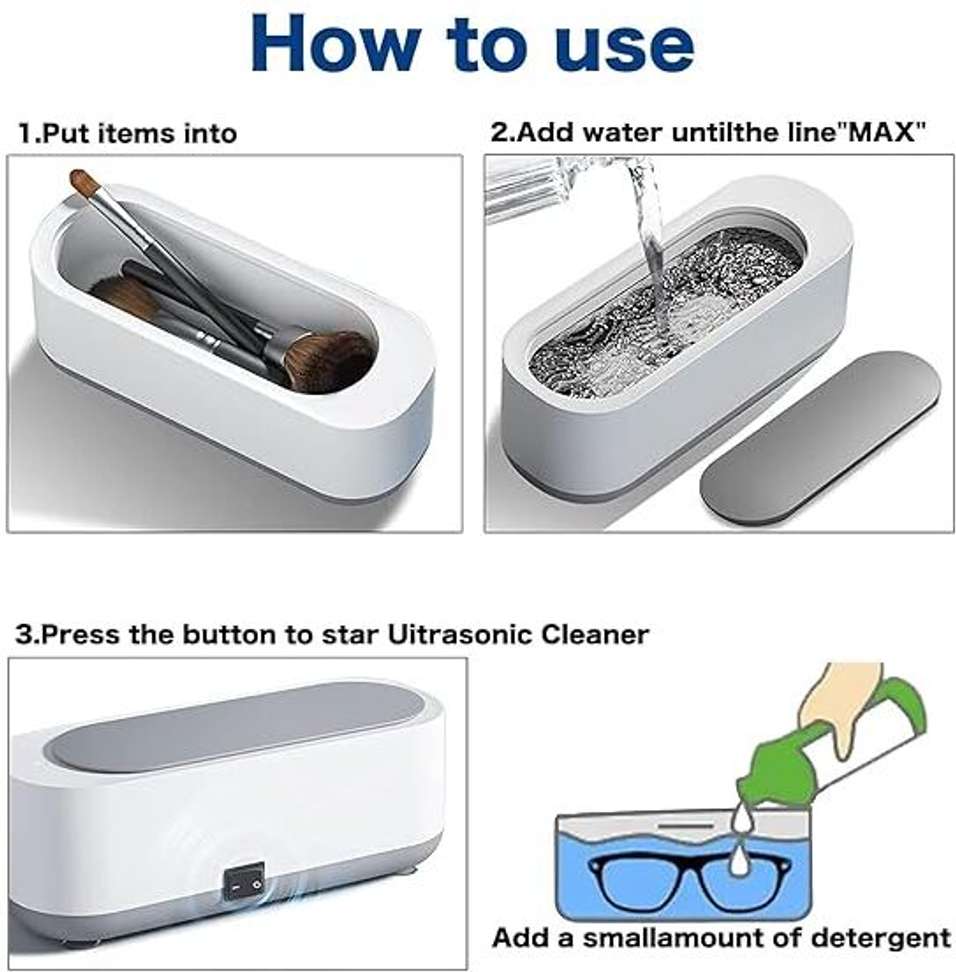 How to use

1.Put items into

2.Add water untilthe line"MAX"

3.Press the button to star Uitrasonic Cleaner

Add a smallamount of detergent