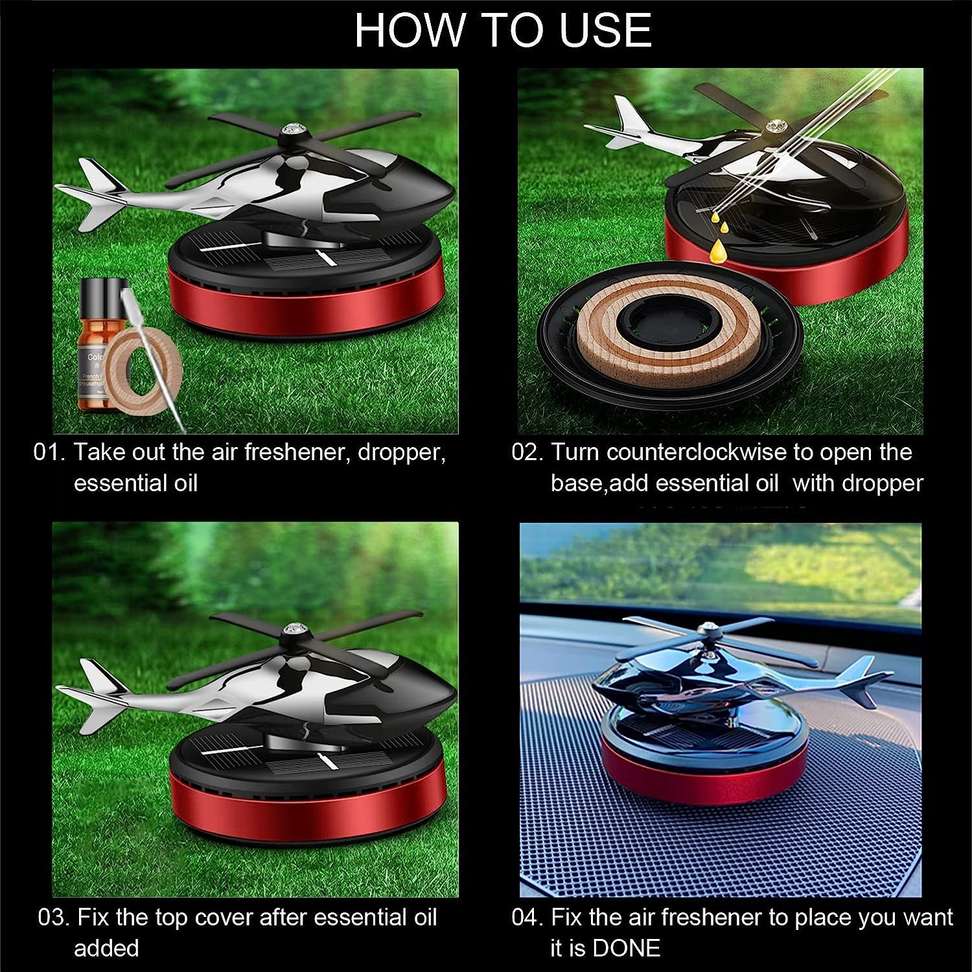 HOW TO USE

01. Take out the air freshener, dropper, essential oil

02. Turn counterclockwise to open the base,add essential oil with dropper

03. Fix the top cover after essential oil added

04. Fix the air freshener to place you want it is DONE