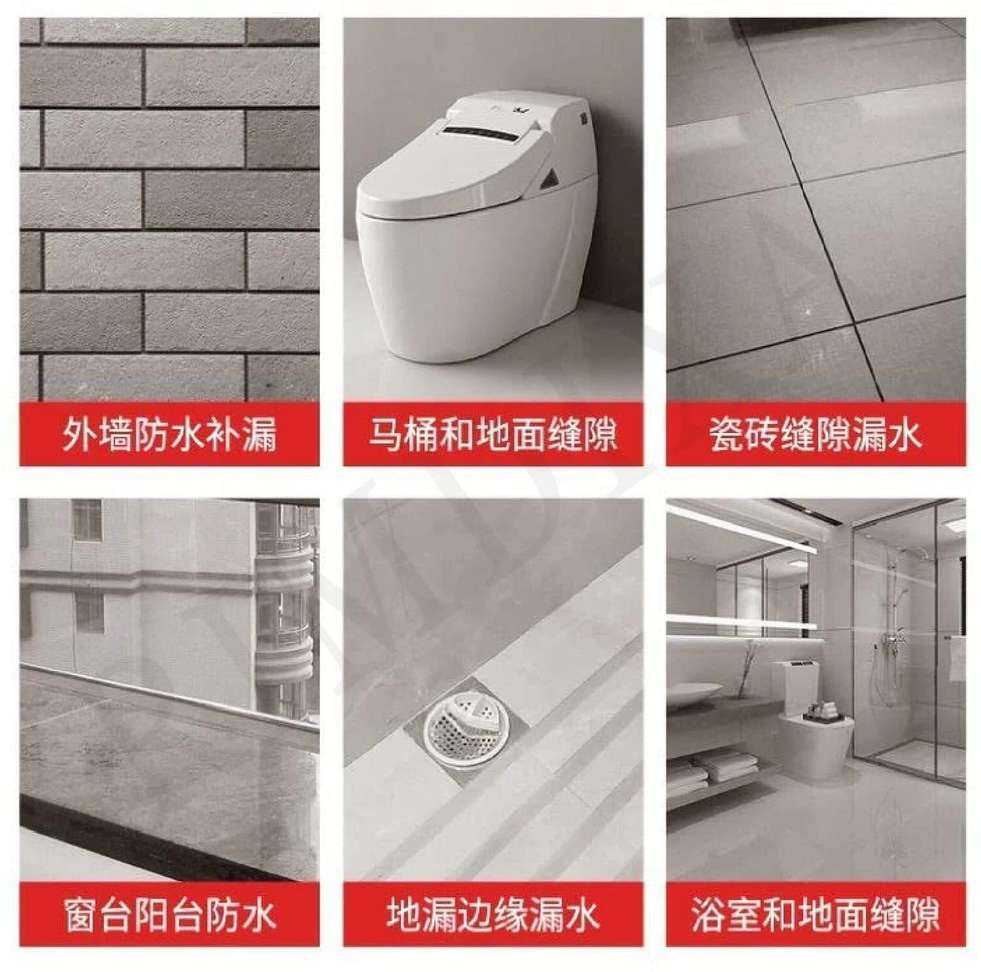 外墙防水补漏

马桶和地面缝隙

瓷砖缝隙漏水

窗台阳台防水

地漏边缘漏水

浴室和地面缝隙