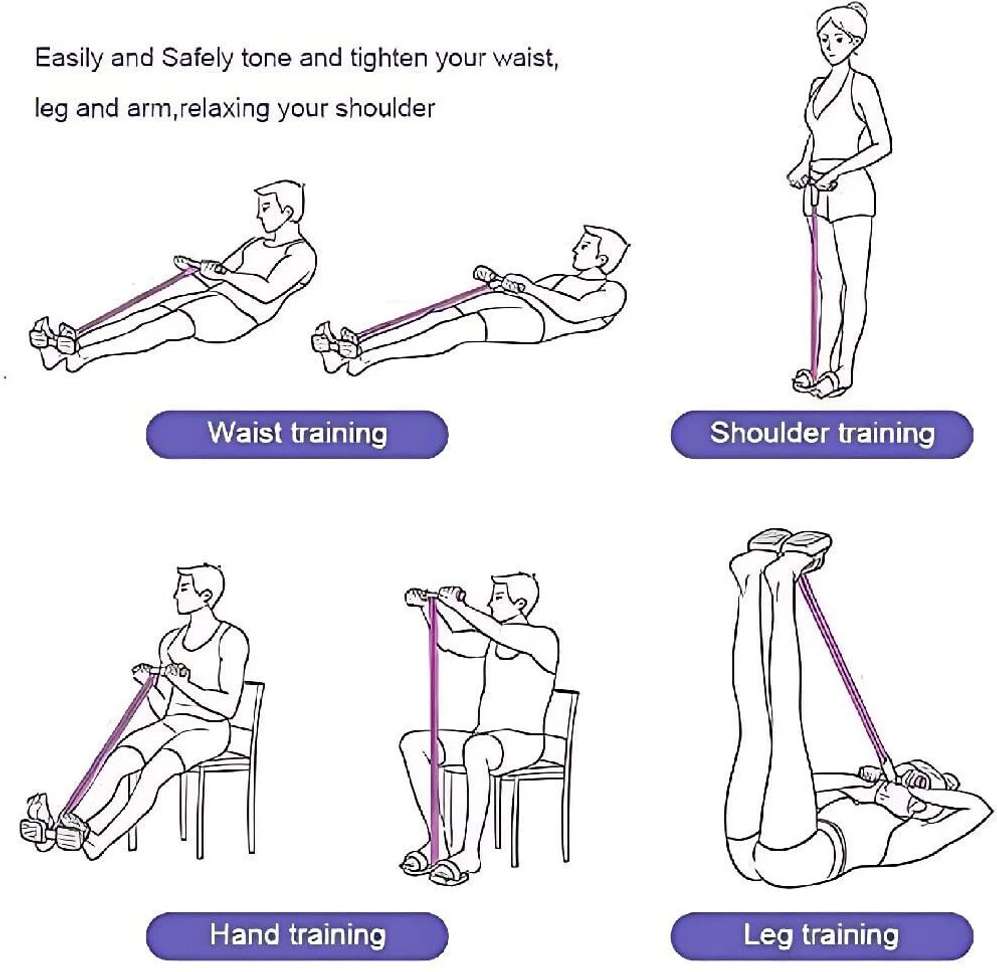 Easily and Safely tone and tighten your waist, leg and arm,relaxing your shoulder

Waist training

Shoulder training

Hand training

Leg training