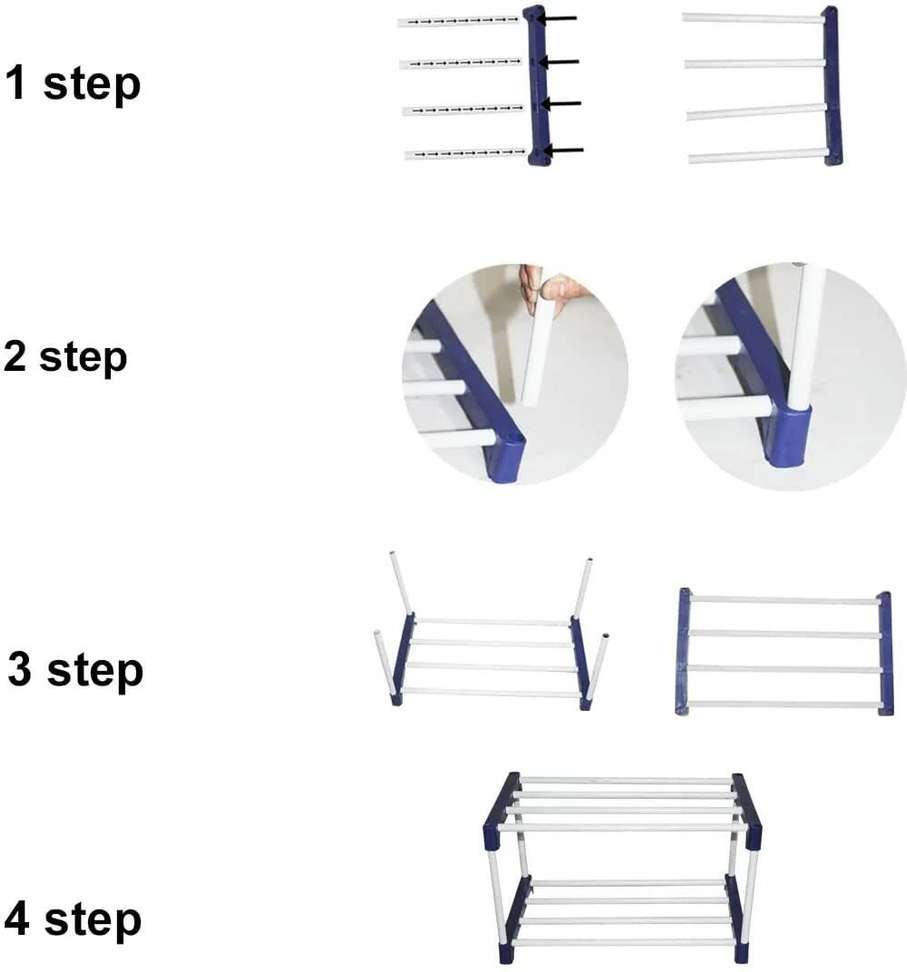 1 step

2 step

3 step

4 step