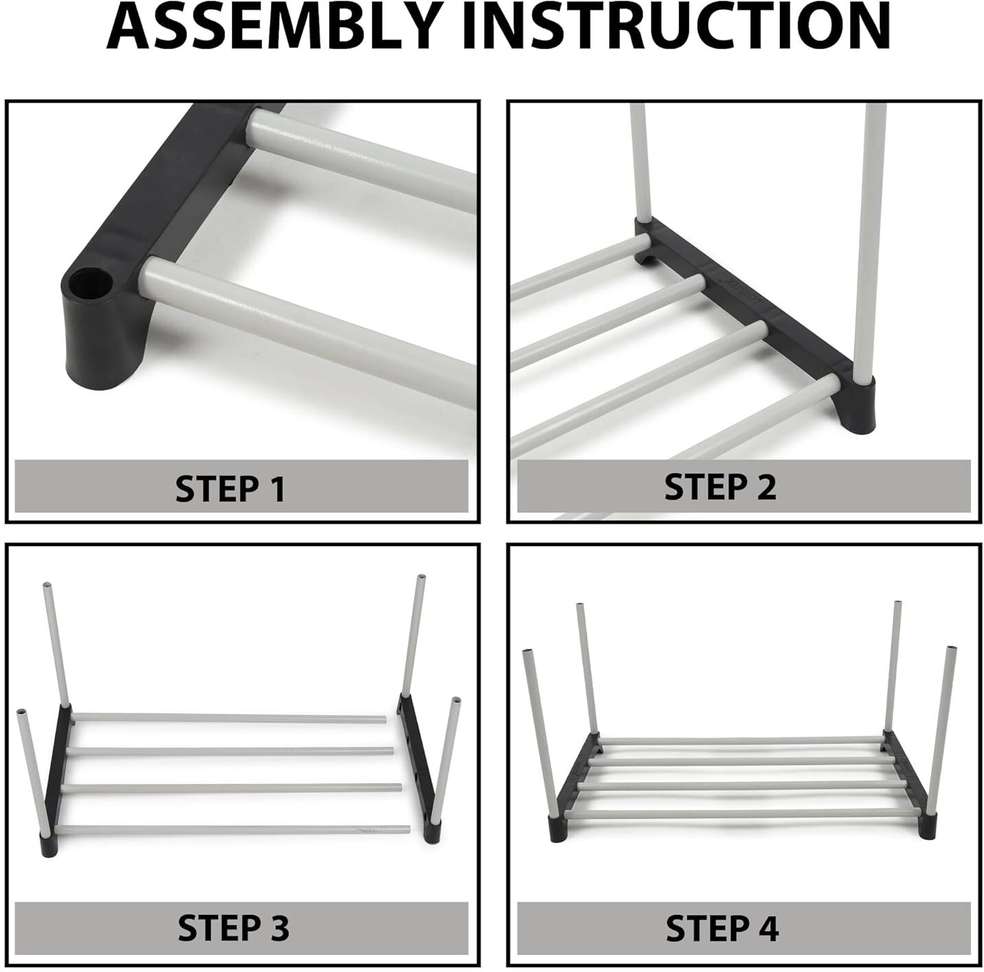 ASSEMBLY INSTRUCTION

STEP 1

STEP 2

STEP 3

STEP 4