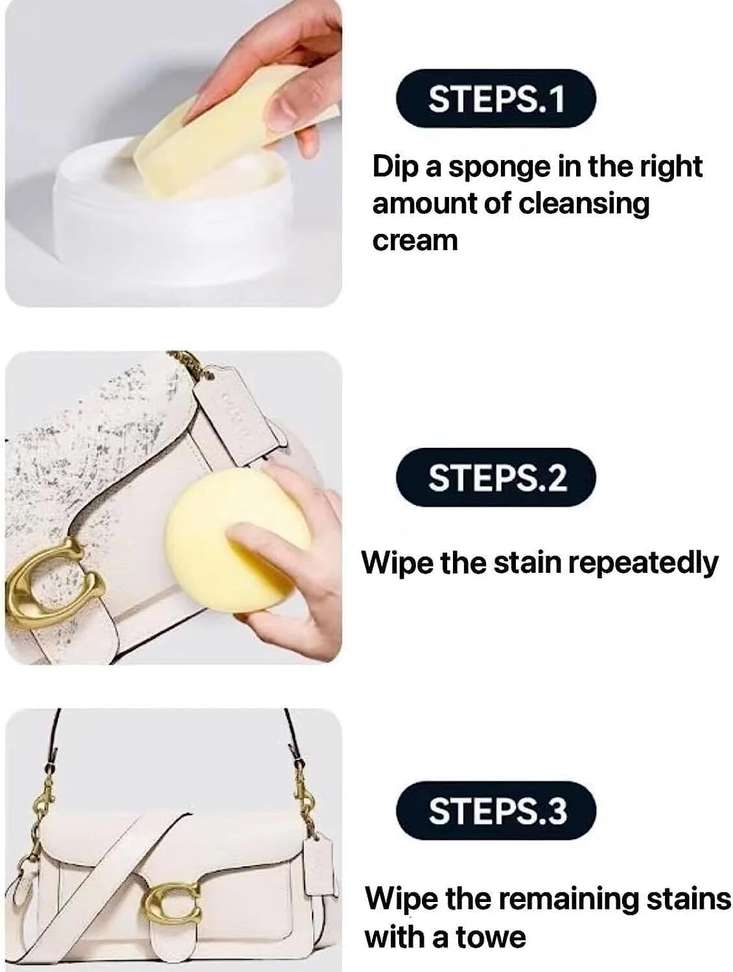 STEPS.1

Dip a sponge in the right amount of cleansing cream

STEPS.2

Wipe the stain repeatedly

STEPS.3

Wipe the remaining stains with a towe