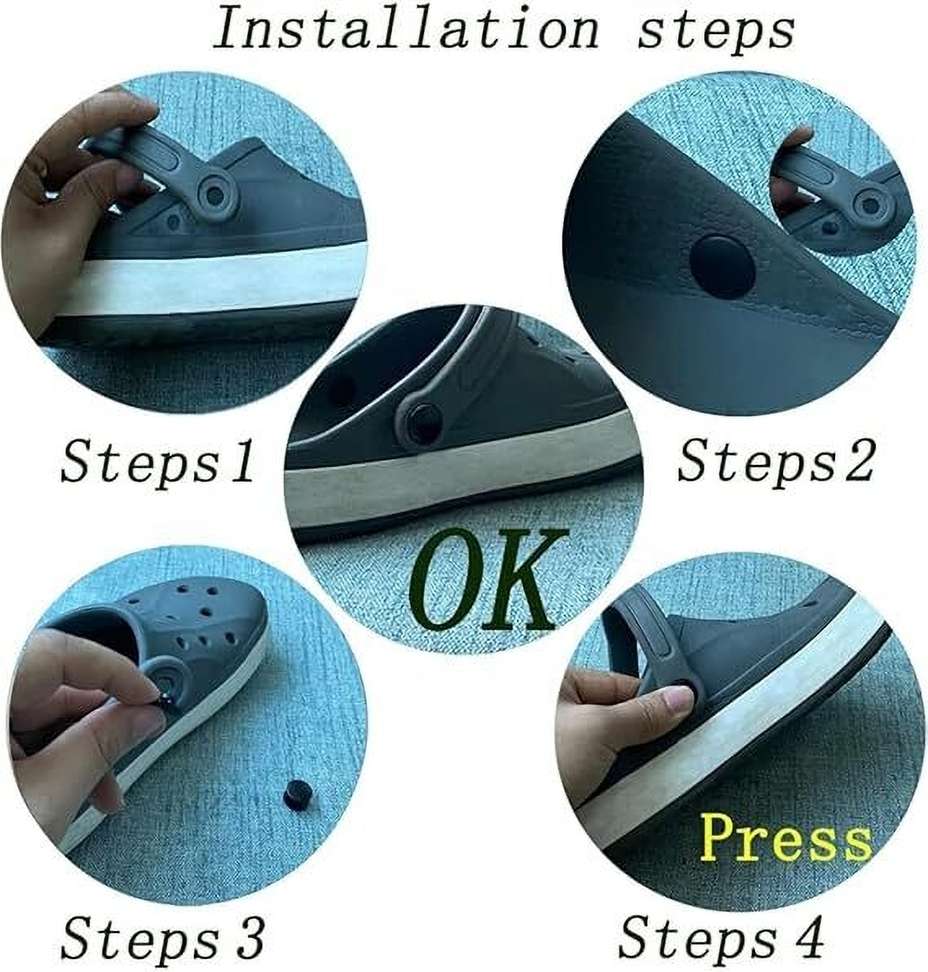 Installation steps

Steps1

Steps2

OK

Steps 3

Press

Steps 4