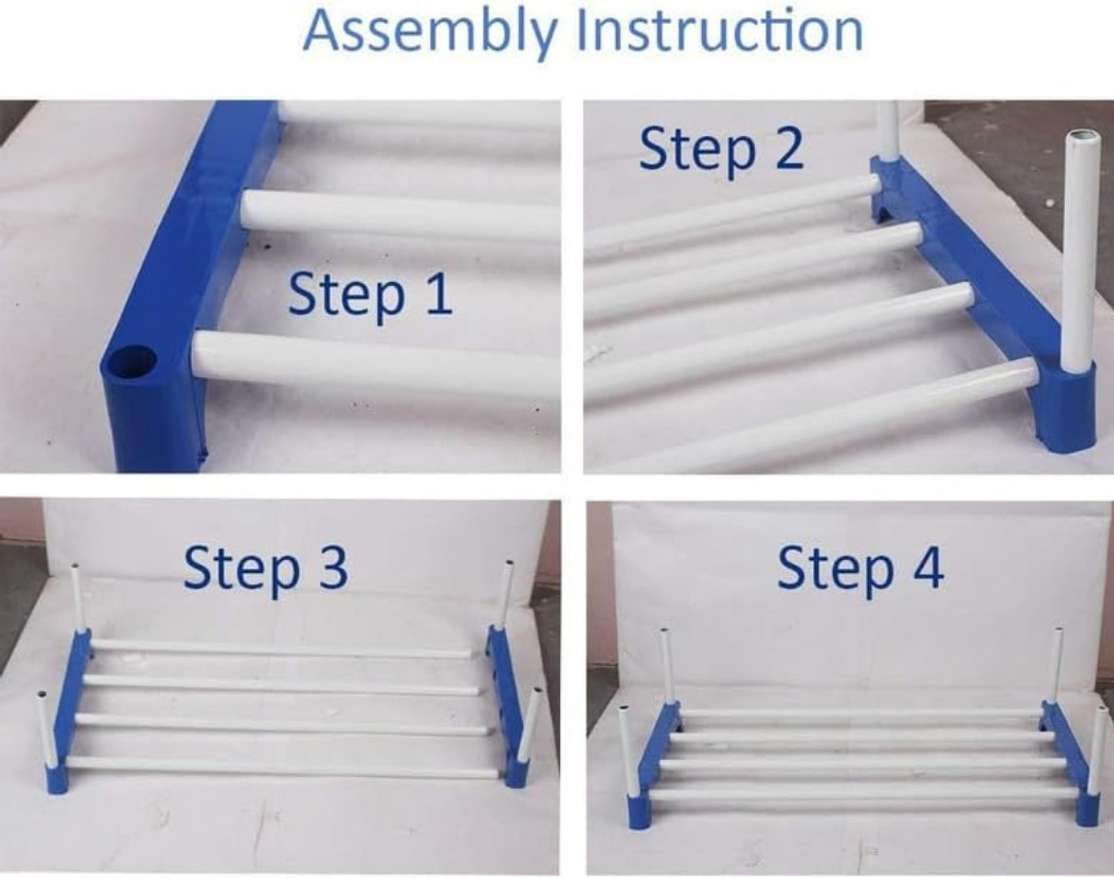 Assembly Instruction

Step 1

Step 2

Step 3

Step 4