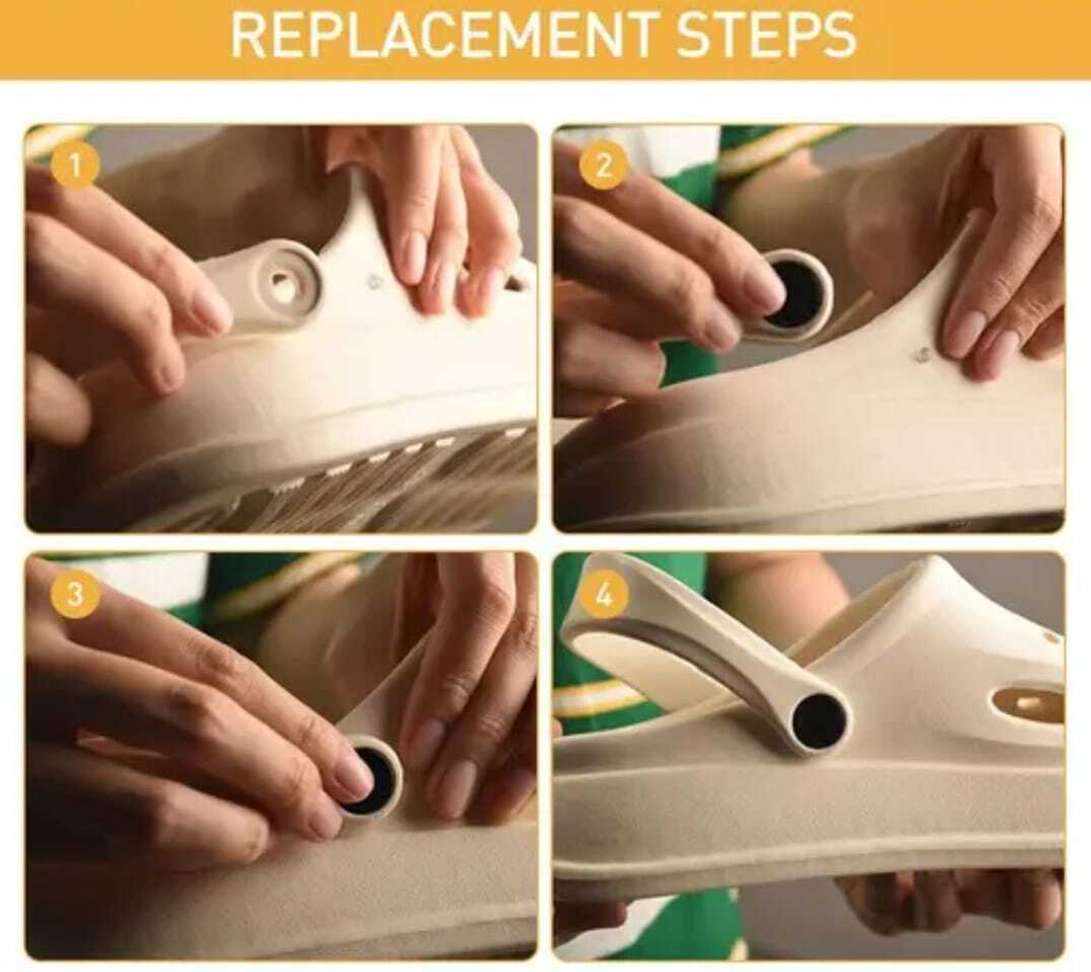 REPLACEMENT STEPS

1

2

3

4