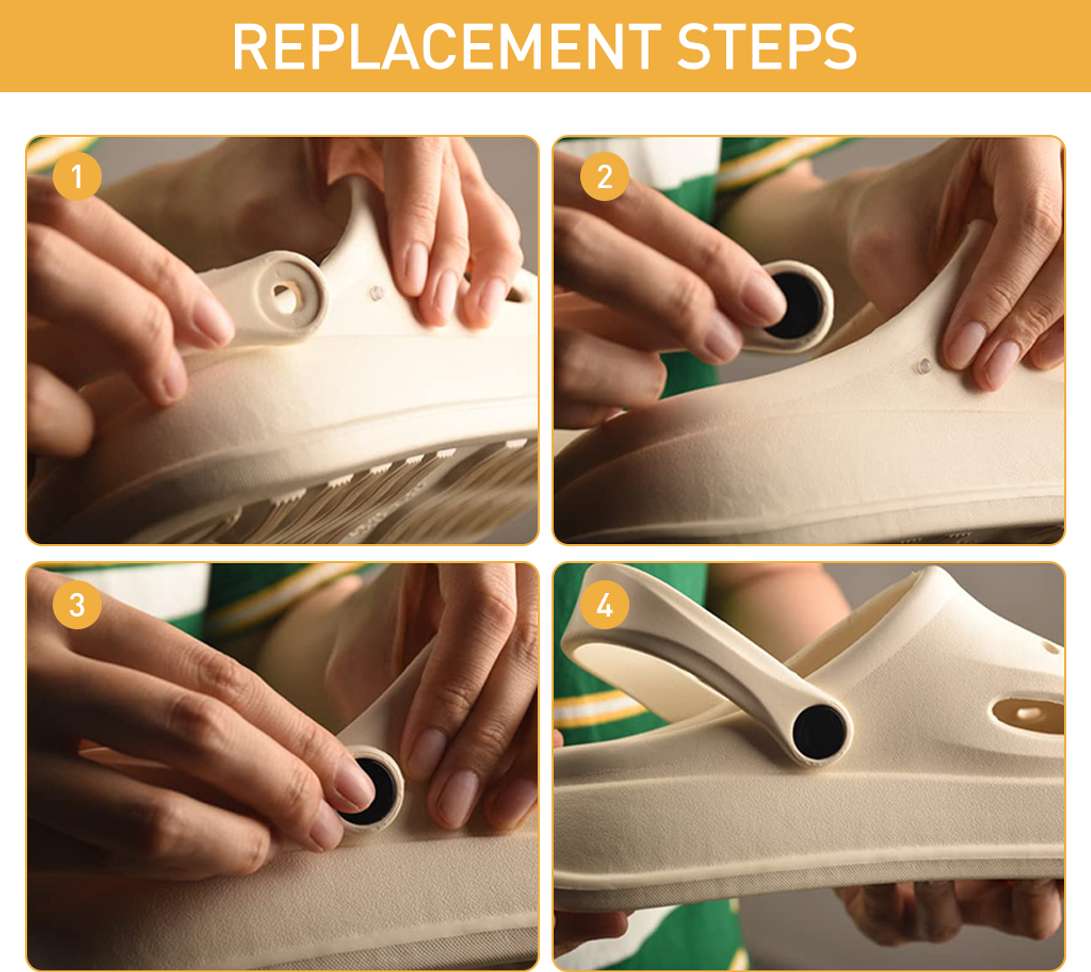 REPLACEMENT STEPS

1

2

3

4