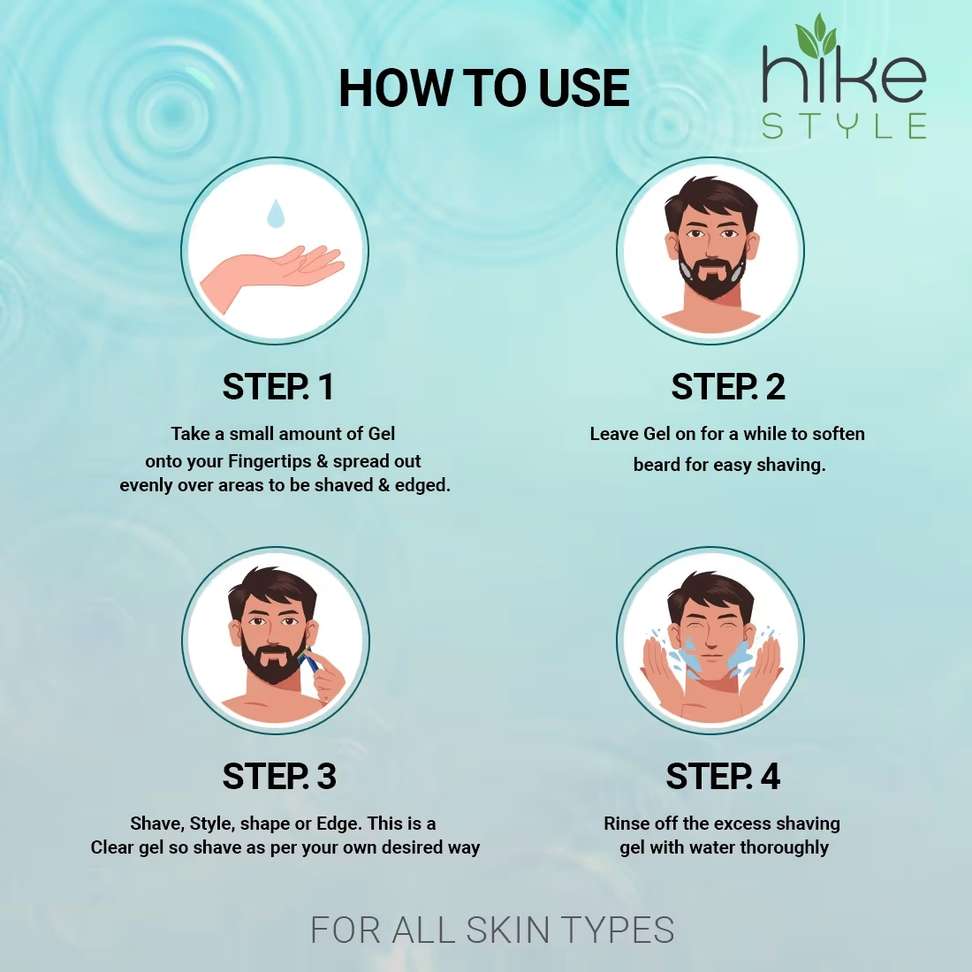 HOW TO USE

hike
STYLE

STEP. 1

Take a small amount of Gel onto your Fingertips & spread out evenly over areas to be shaved & edged.

STEP. 2

Leave Gel on for a while to soften beard for easy shaving.

STEP. 3

Shave, Style, shape or Edge. This is a Clear gel so shave as per your own desired way

STEP. 4

Rinse off the excess shaving gel with water thoroughly

FOR ALL SKIN TYPES