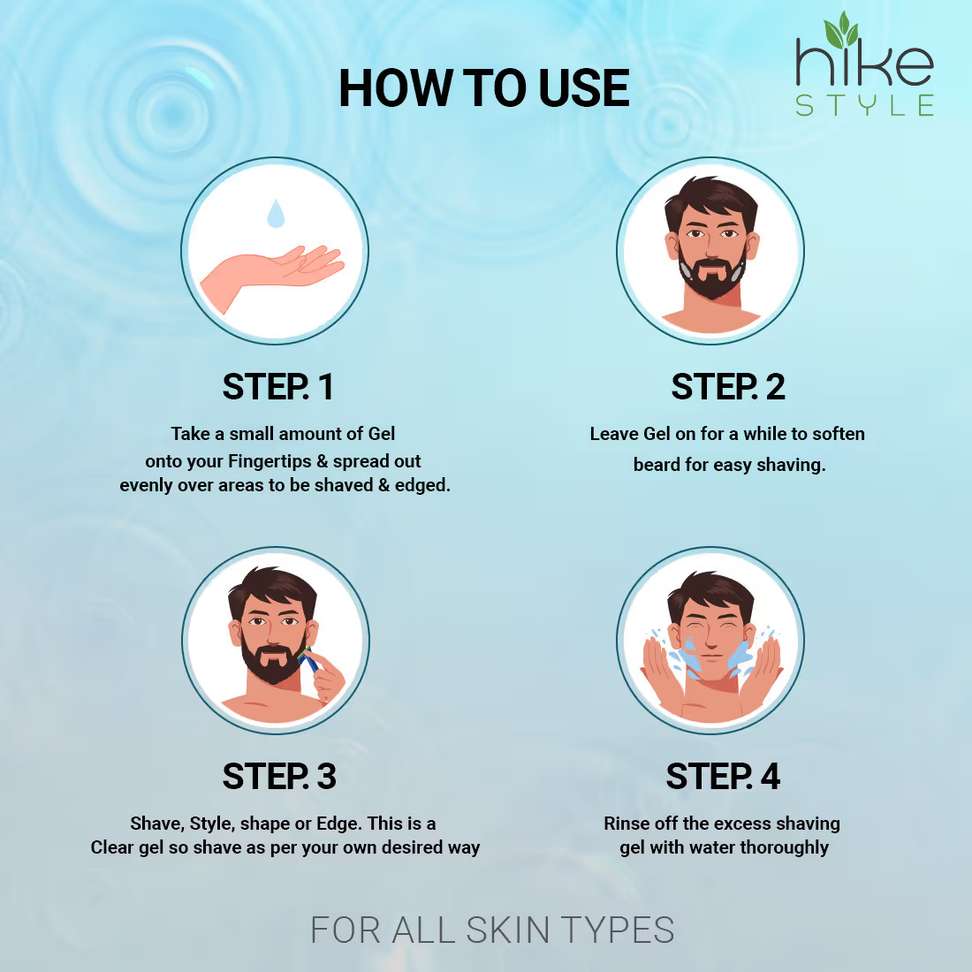 hike
STYLE

HOW TO USE

STEP. 1

Take a small amount of Gel onto your Fingertips & spread out evenly over areas to be shaved & edged.

STEP. 2

Leave Gel on for a while to soften beard for easy shaving.

STEP. 3

Shave, Style, shape or Edge. This is a Clear gel so shave as per your own desired way

STEP. 4

Rinse off the excess shaving gel with water thoroughly

FOR ALL SKIN TYPES