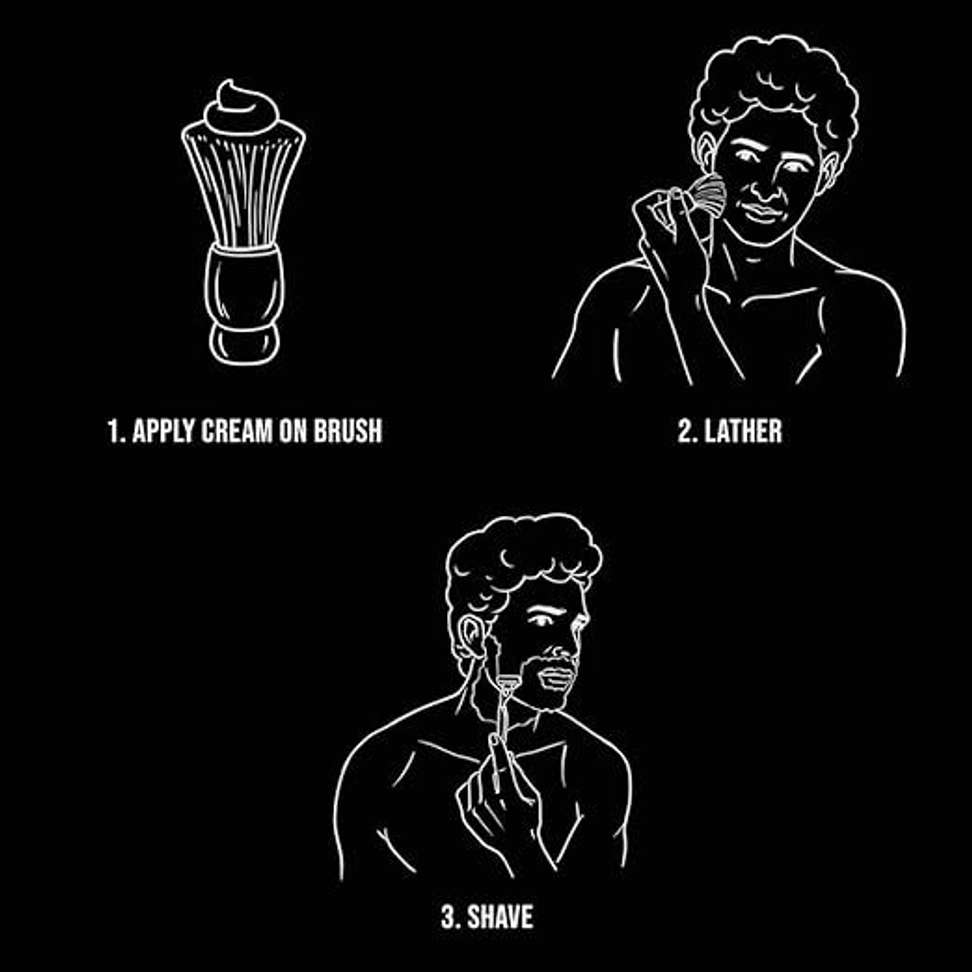 1. APPLY CREAM ON BRUSH

2. LATHER

3. SHAVE