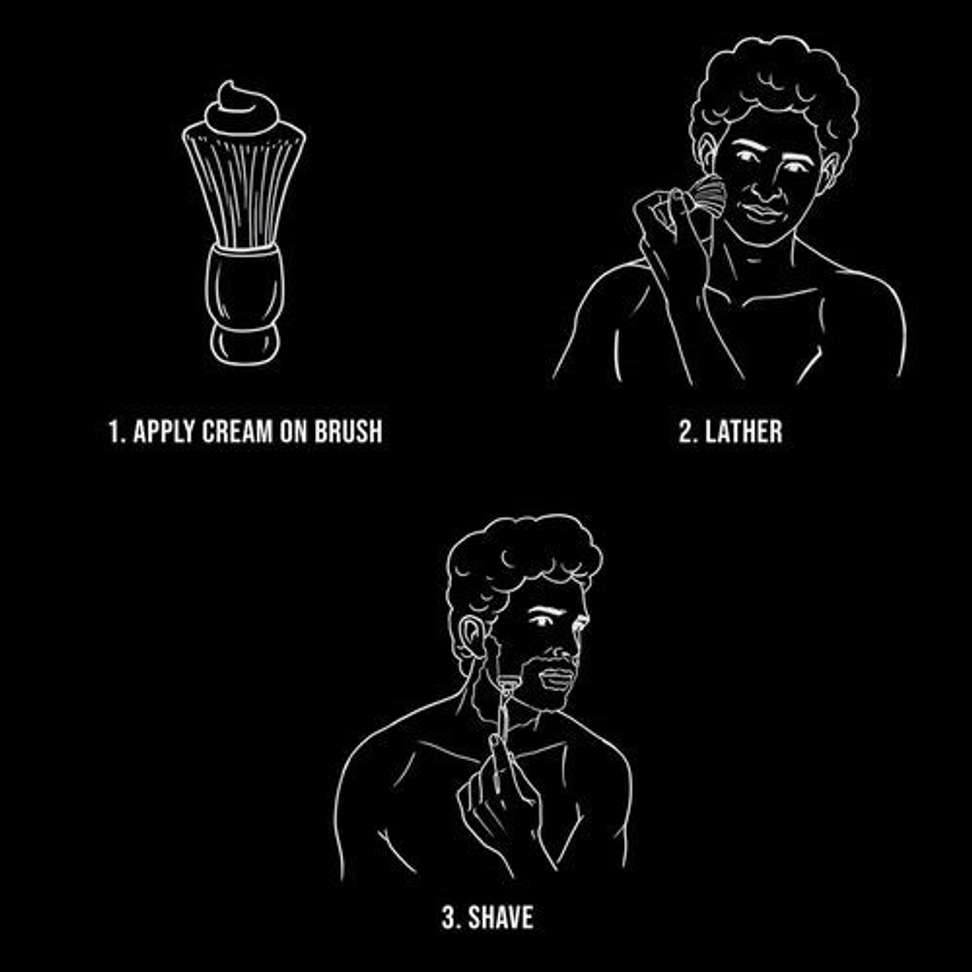 1. APPLY CREAM ON BRUSH

2. LATHER

3. SHAVE