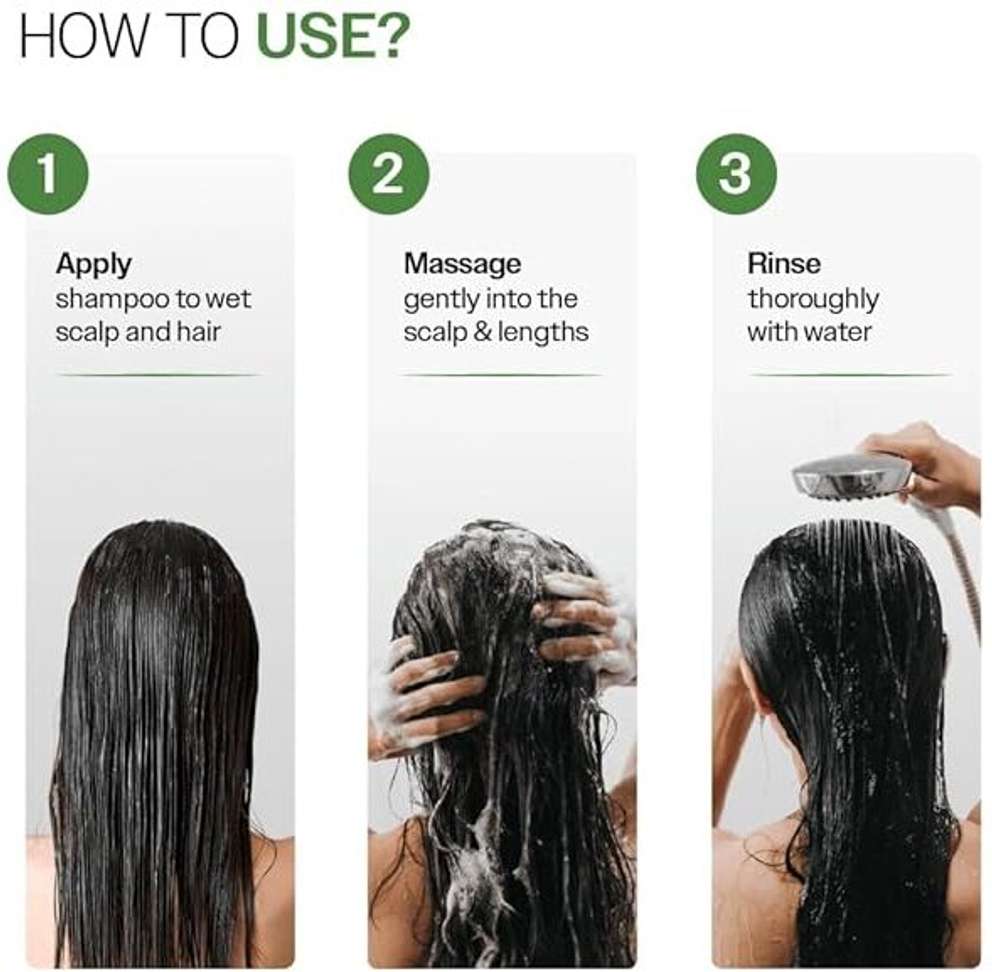 HOW TO USE?

1

Apply
shampoo to wet scalp and hair

2

Massage
gently into the scalp & lengths

3

Rinse
thoroughly with water