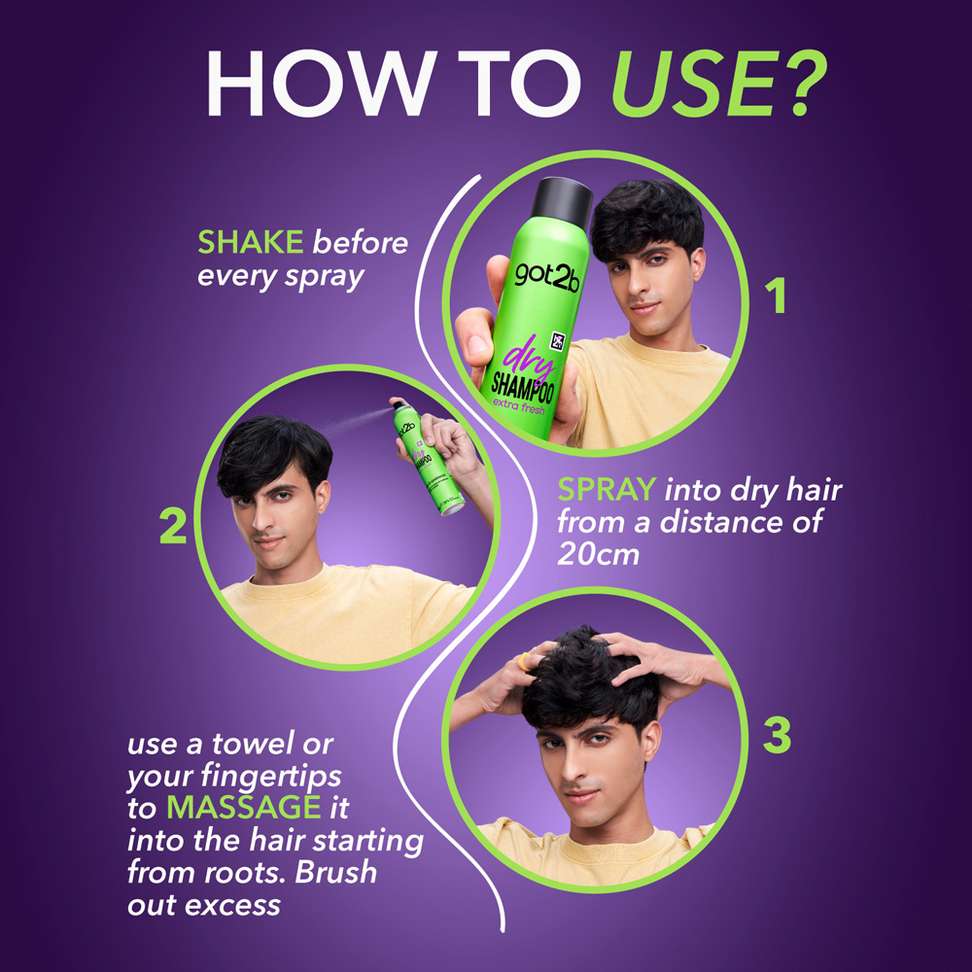 HOW TO USE?

SHAKE before every spray

got2b
dry
SHAMPOO
extra fresh

1

2

SPRAY into dry hair from a distance of 20cm

3

use a towel or your fingertips to MASSAGE it into the hair starting from roots. Brush out excess