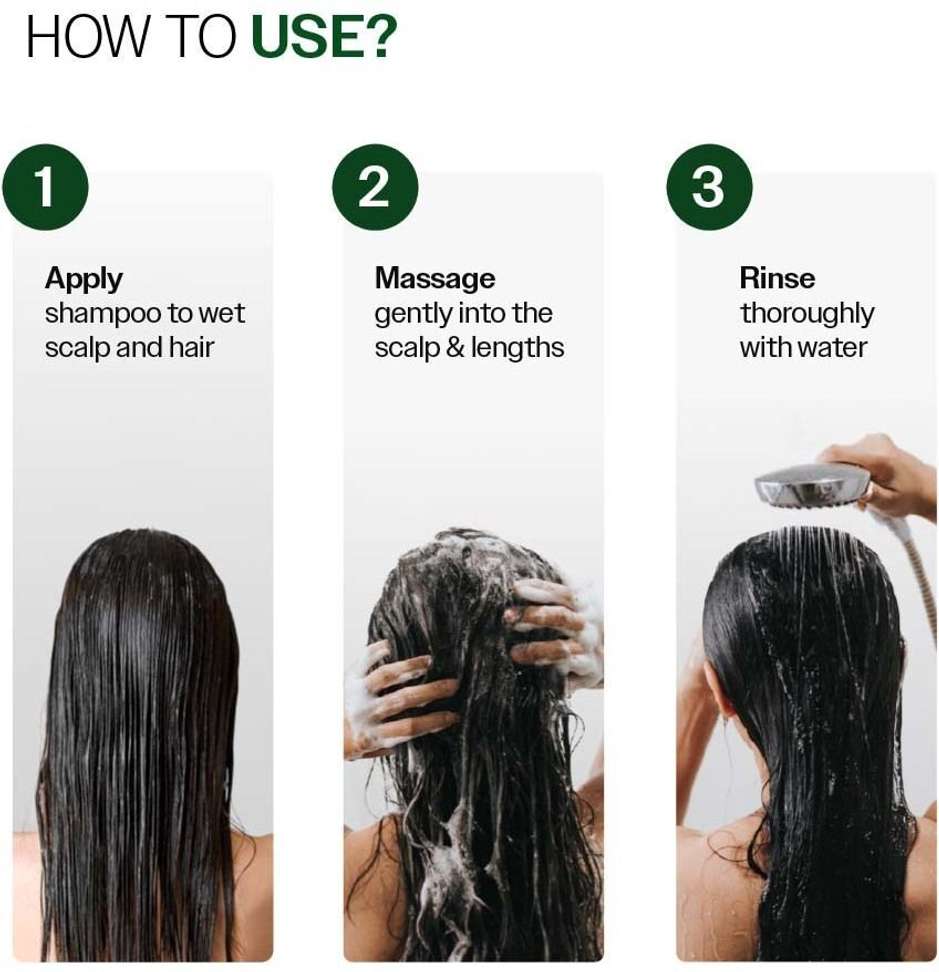 HOW TO USE?

1

Apply
shampoo to wet scalp and hair

2

Massage
gently into the scalp & lengths

3

Rinse
thoroughly with water