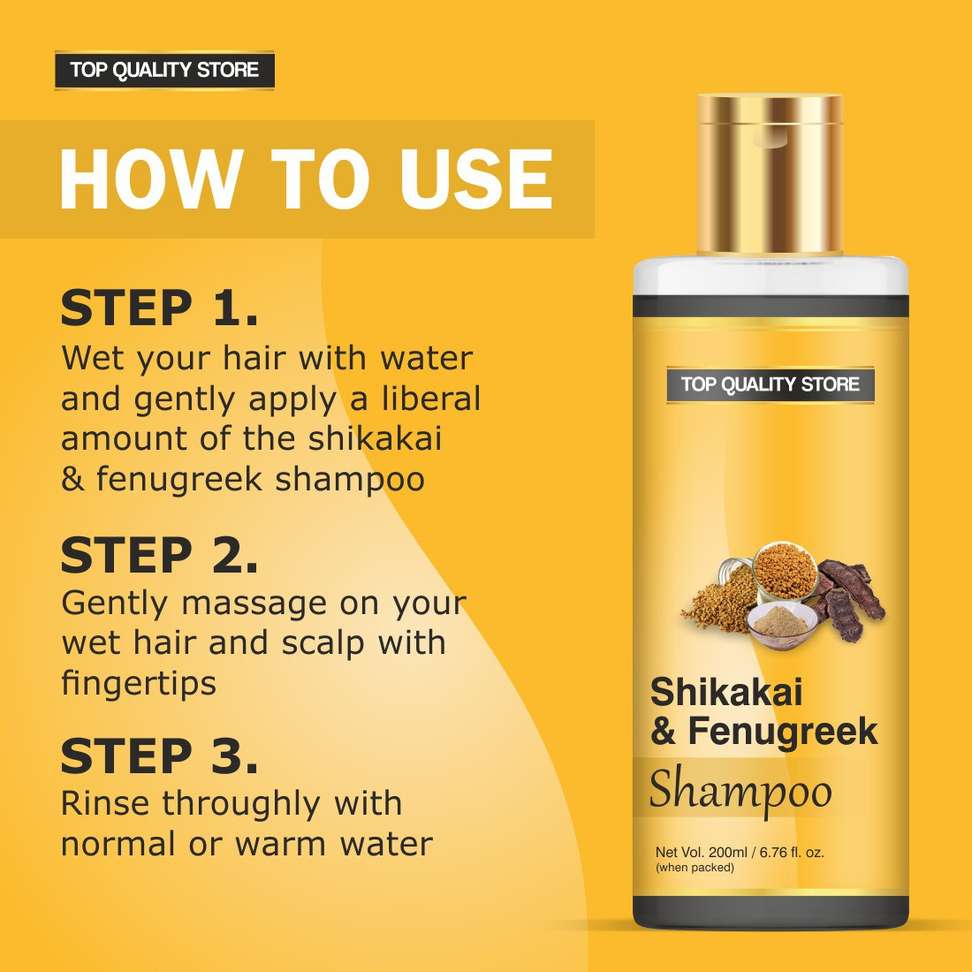 TOP QUALITY STORE

HOW TO USE

STEP 1.
Wet your hair with water and gently apply a liberal amount of the shikakai & fenugreek shampoo

STEP 2.
Gently massage on your wet hair and scalp with fingertips

STEP 3.
Rinse throughly with normal or warm water

TOP QUALITY STORE

Shikakai & Fenugreek
Shampoo

Net Vol. 200ml / 6.76 fl. oz.
(when packed)