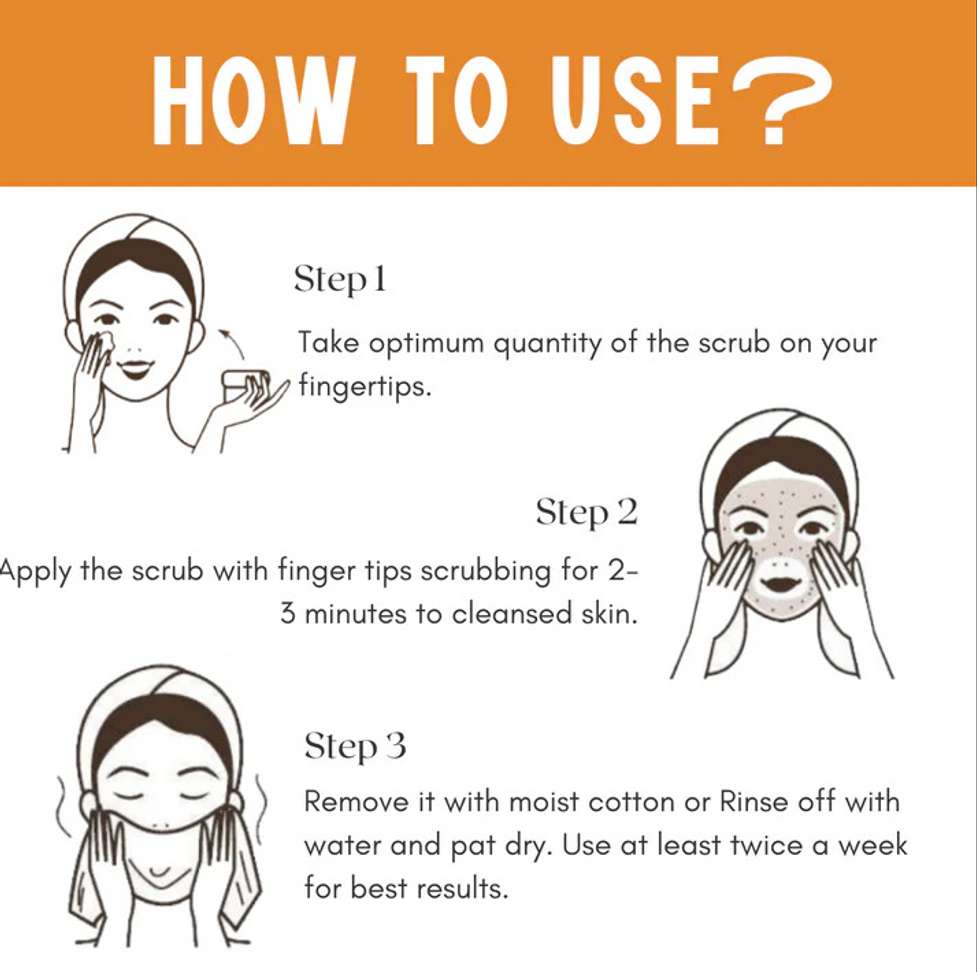 HOW TO USE?

Step 1

Take optimum quantity of the scrub on your fingertips.

Step 2

Apply the scrub with finger tips scrubbing for 2-3 minutes to cleansed skin.

Step 3

Remove it with moist cotton or Rinse off with water and pat dry. Use at least twice a week for best results.