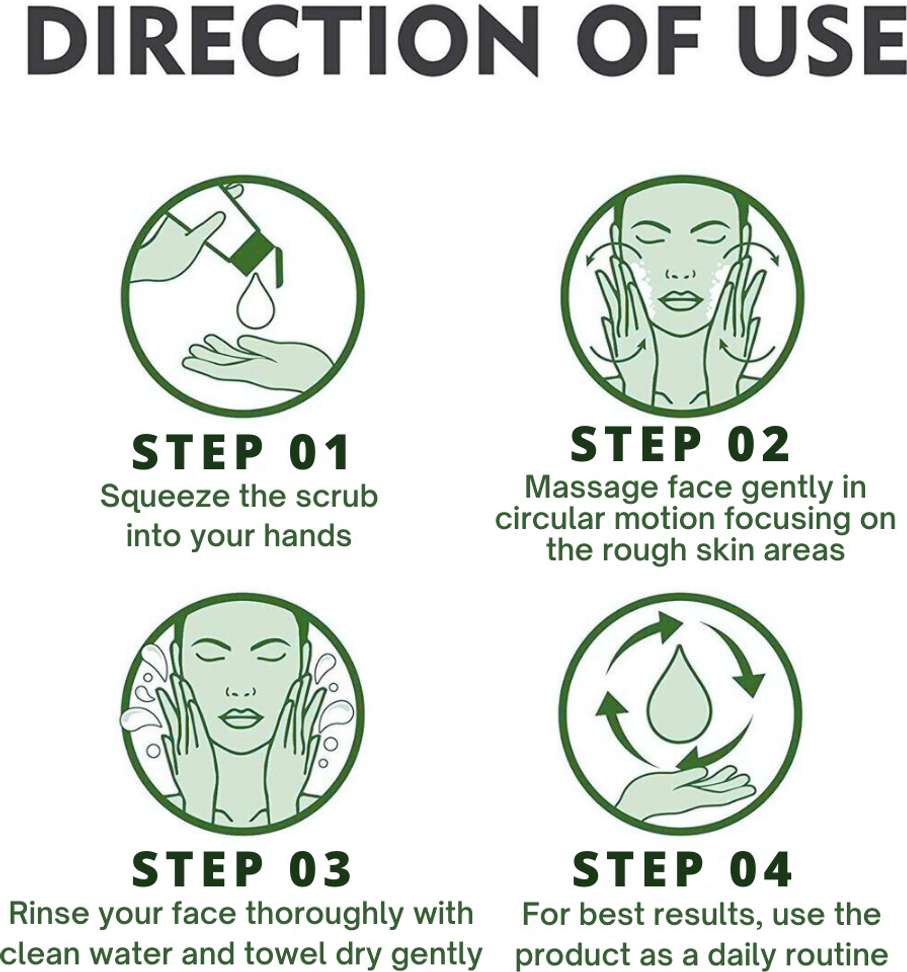 DIRECTION OF USE

STEP 01
Squeeze the scrub into your hands

STEP 02
Massage face gently in circular motion focusing on the rough skin areas

STEP 03
Rinse your face thoroughly with clean water and towel dry gently

STEP 04
For best results, use the product as a daily routine