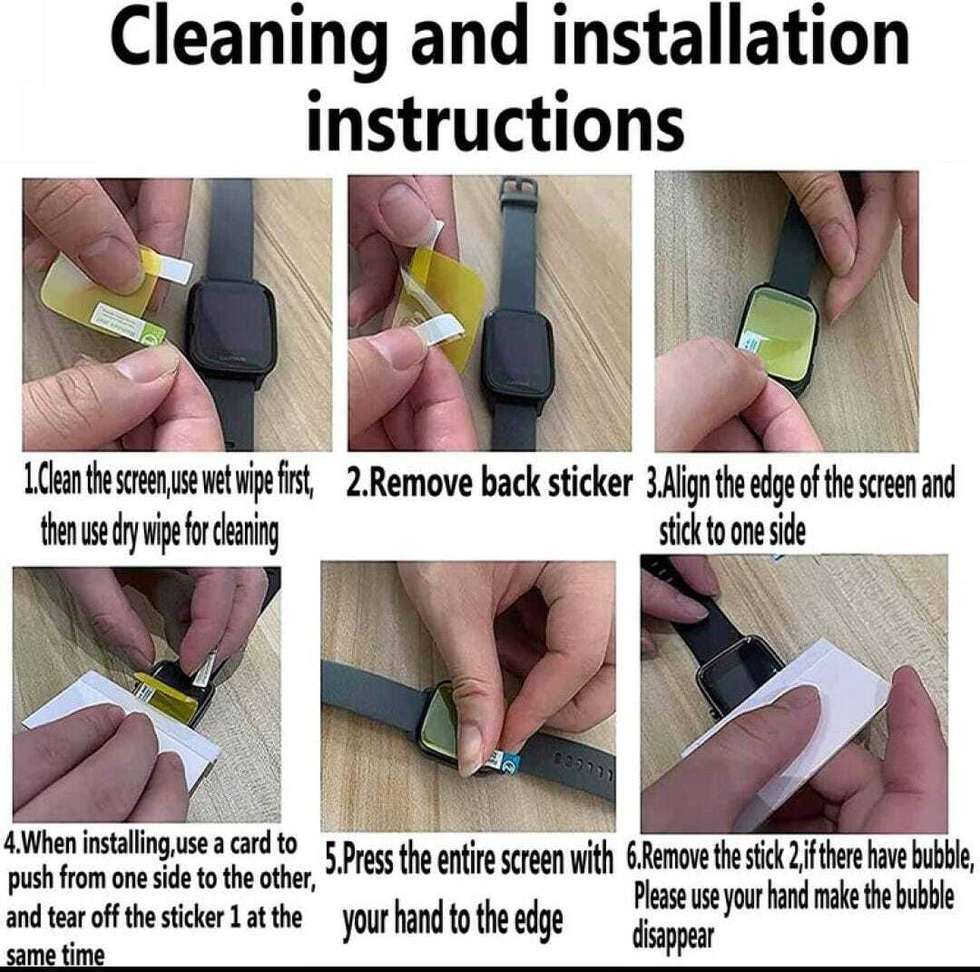 Cleaning and installation instructions

1.Clean the screen,use wet wipe first, then use dry wipe for cleaning

2.Remove back sticker

3.Align the edge of the screen and stick to one side

4.When installing,use a card to push from one side to the other, and tear off the sticker 1 at the same time

5.Press the entire screen with your hand to the edge

6.Remove the stick 2,if there have bubble, Please use your hand make the bubble disappear