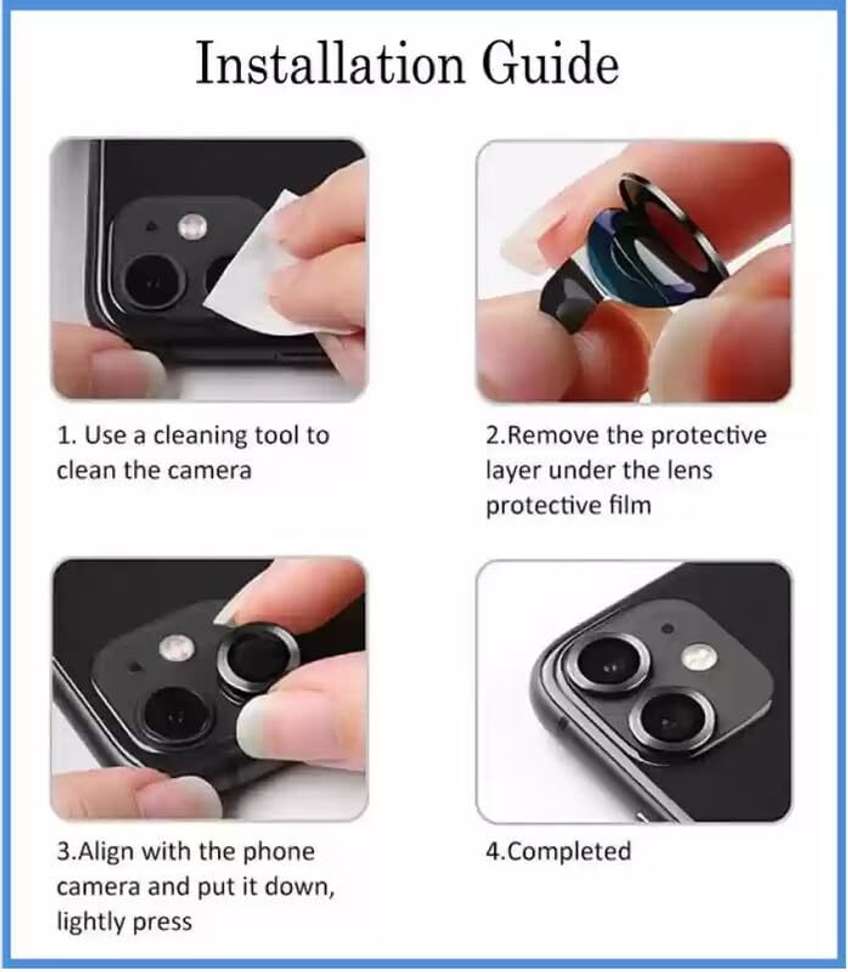 Installation Guide

1. Use a cleaning tool to clean the camera

2.Remove the protective layer under the lens protective film

3.Align with the phone camera and put it down, lightly press

4.Completed