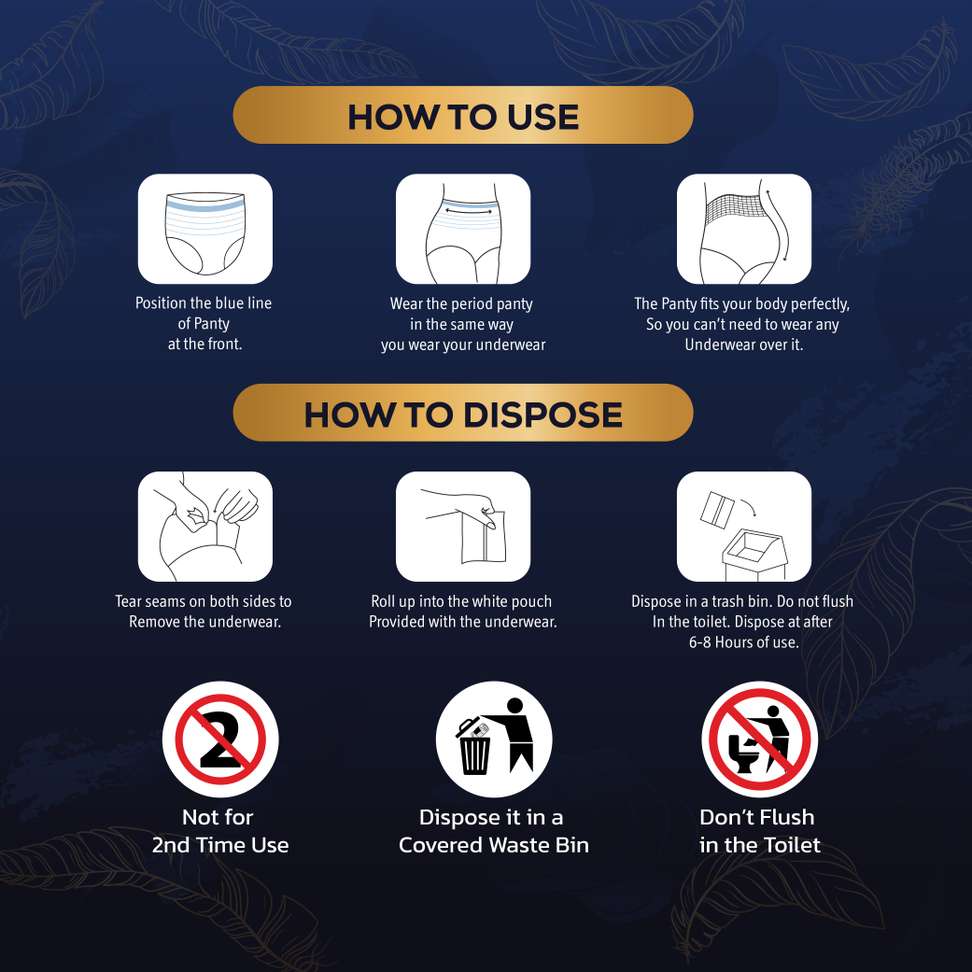 HOW TO USE

Position the blue line of Panty at the front.

Wear the period panty in the same way you wear your underwear

The Panty fits your body perfectly, So you can't need to wear any Underwear over it.

HOW TO DISPOSE

Tear seams on both sides to Remove the underwear.

Roll up into the white pouch Provided with the underwear.

Dispose in a trash bin. Do not flush In the toilet. Dispose at after 6-8 Hours of use.

2

Not for 2nd Time Use

Dispose it in a Covered Waste Bin

Don't Flush in the Toilet