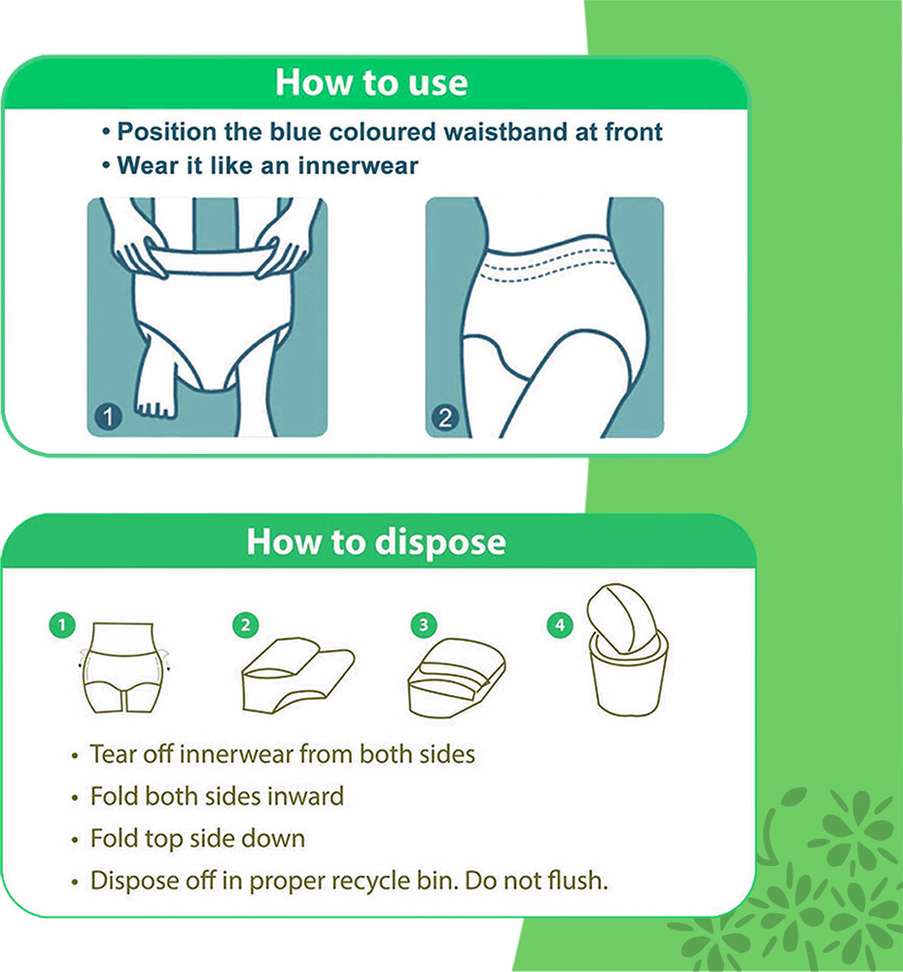 How to use

• Position the blue coloured waistband at front
• Wear it like an innerwear

1

2

How to dispose

1

2

3

4

• Tear off innerwear from both sides
• Fold both sides inward
• Fold top side down
• Dispose off in proper recycle bin. Do not flush.