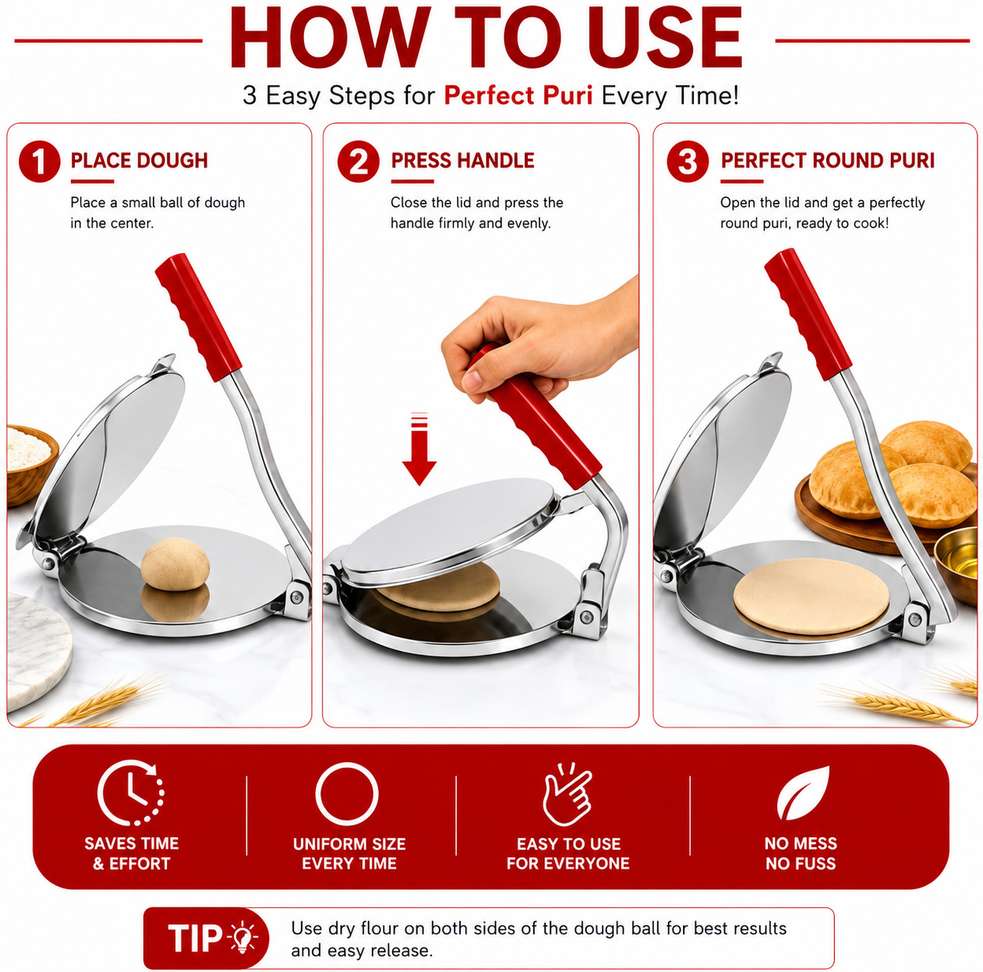 HOW TO USE

3 Easy Steps for Perfect Puri Every Time!

1 PLACE DOUGH

Place a small ball of dough in the center.

2 PRESS HANDLE

Close the lid and press the handle firmly and evenly.

3 PERFECT ROUND PURI

Open the lid and get a perfectly round puri, ready to cook!

SAVES TIME & EFFORT

UNIFORM SIZE EVERY TIME

EASY TO USE FOR EVERYONE

NO MESS NO FUSS

TIP

Use dry flour on both sides of the dough ball for best results and easy release.