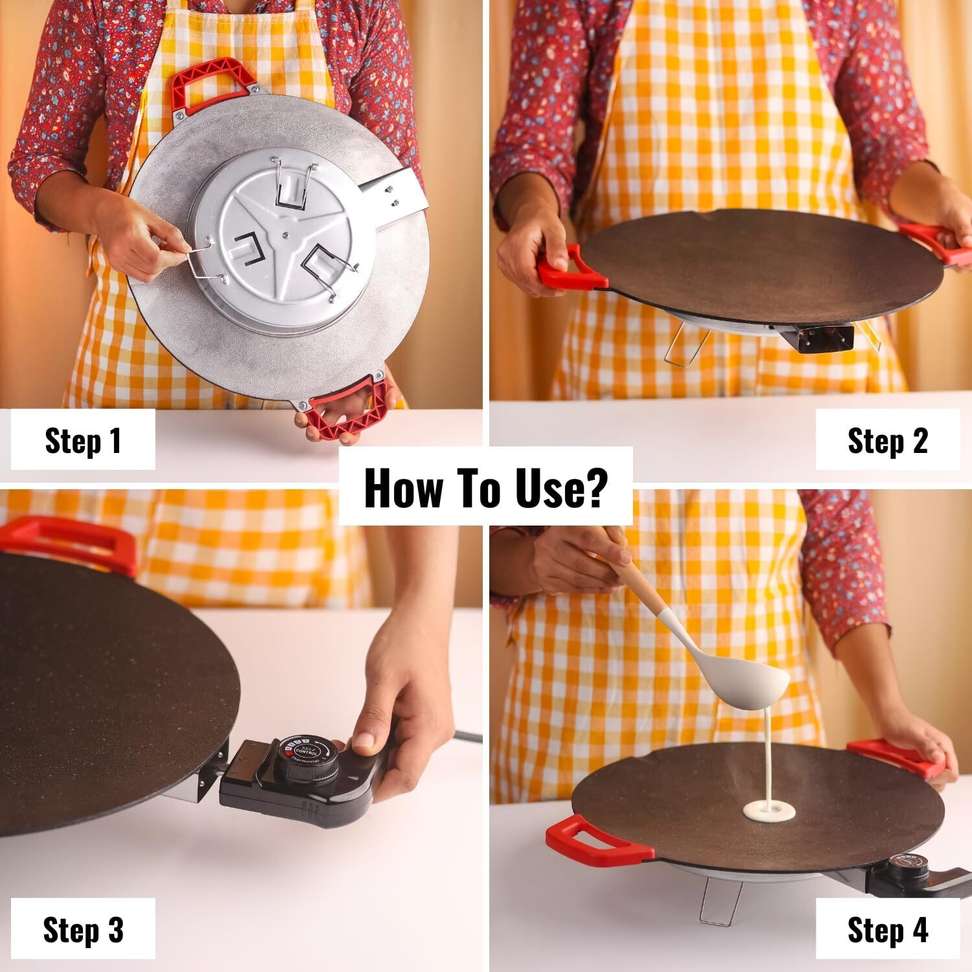 Step 1

Step 2

How To Use?

Step 3

Step 4