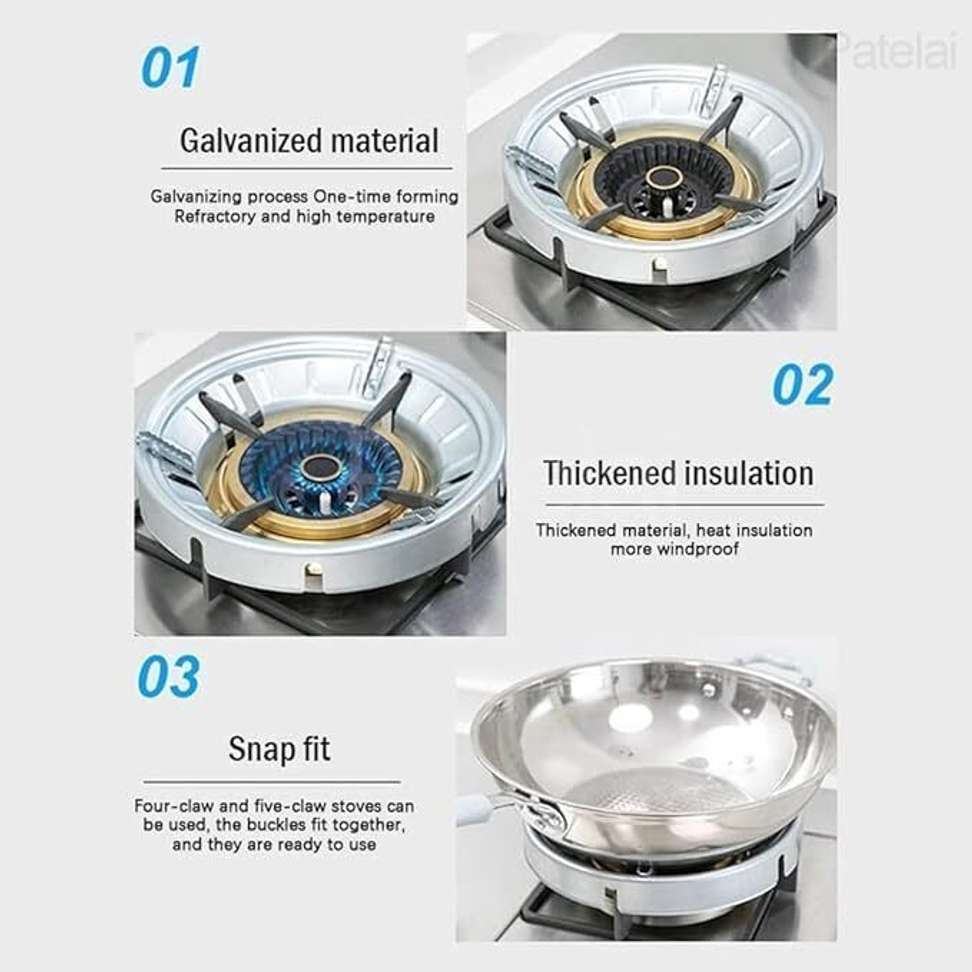 01

Galvanized material

Galvanizing process One-time forming
Refractory and high temperature

Patelai

02

Thickened insulation

Thickened material, heat insulation more windproof

03

Snap fit

Four-claw and five-claw stoves can be used, the buckles fit together, and they are ready to use