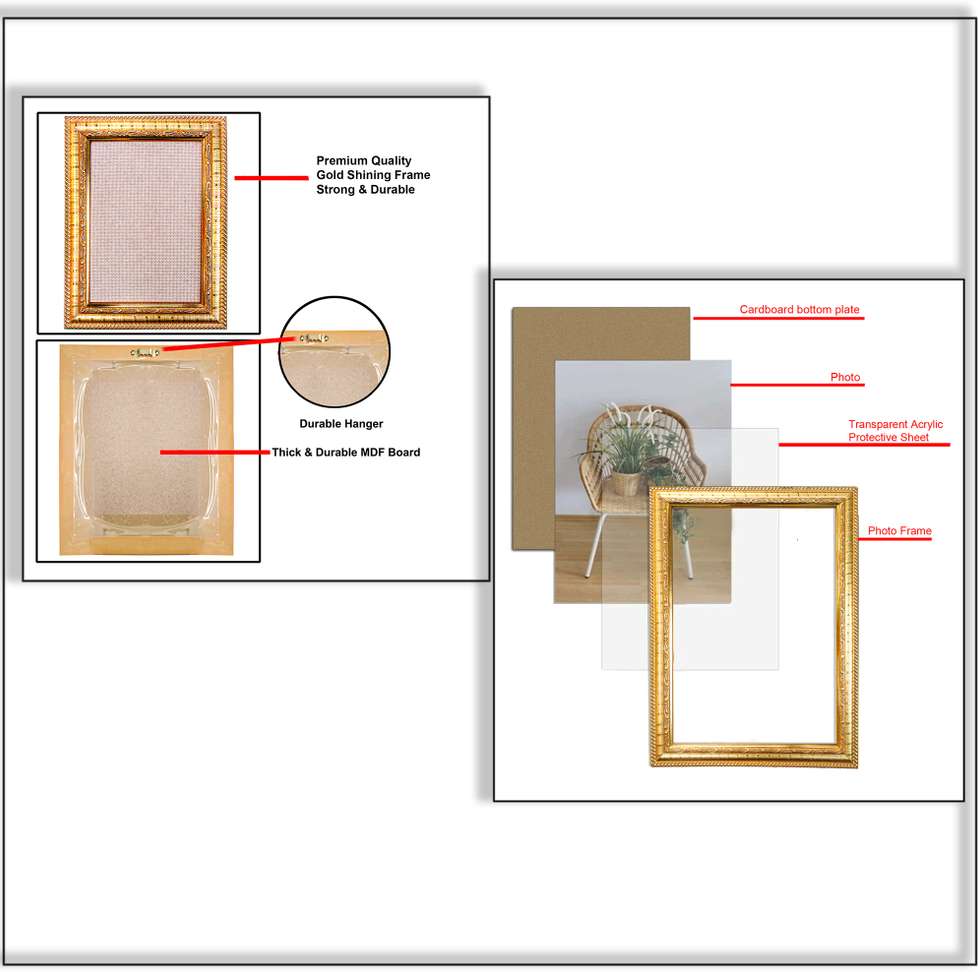 Premium Quality
Gold Shining Frame
Strong & Durable

Durable Hanger

Thick & Durable MDF Board

Cardboard bottom plate

Photo

Transparent Acrylic
Protective Sheet

Photo Frame