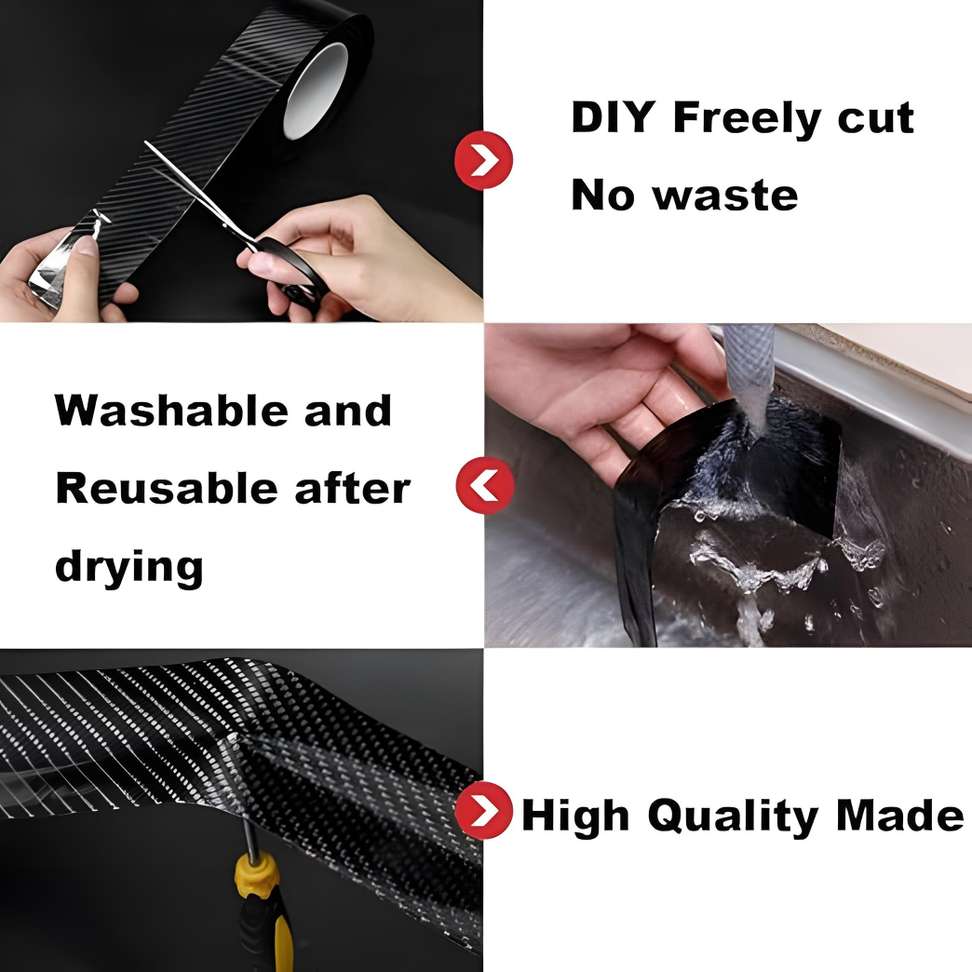 DIY Freely cut
No waste

Washable and
Reusable after
drying

High Quality Made