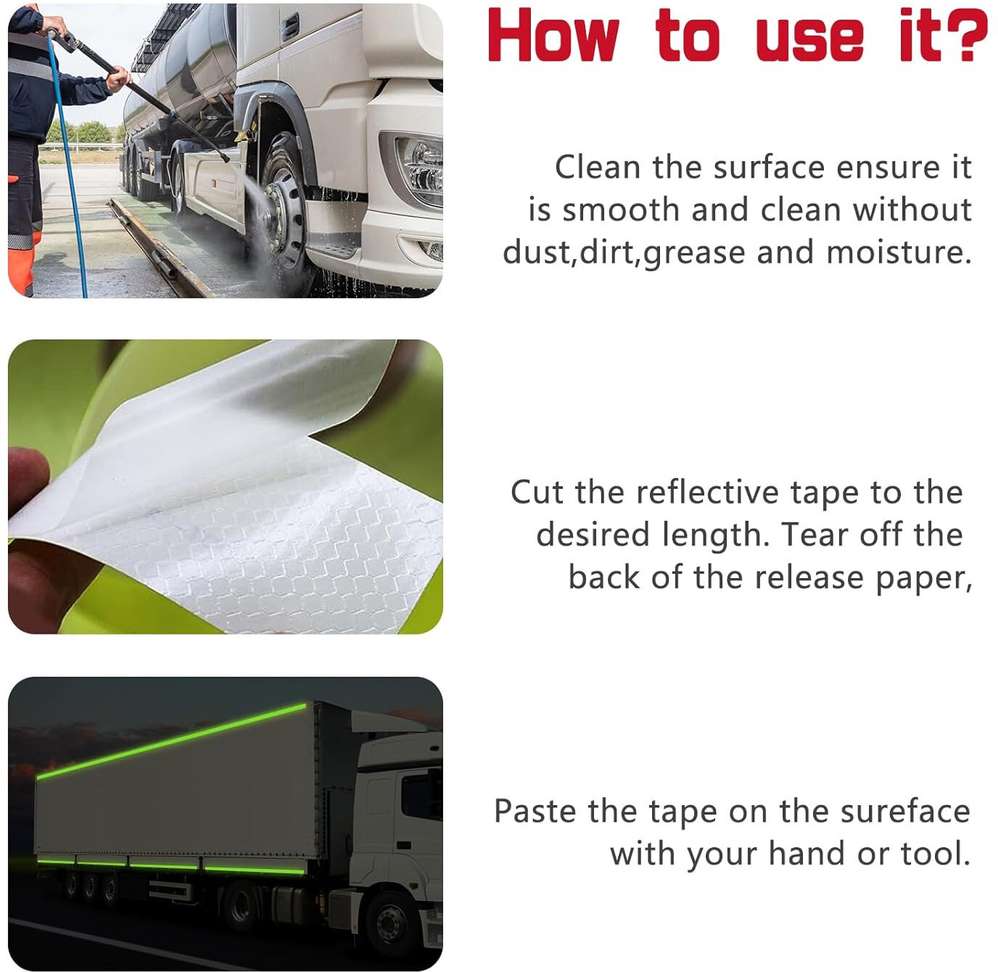 How to use it?

Clean the surface ensure it is smooth and clean without dust,dirt,grease and moisture.

Cut the reflective tape to the desired length. Tear off the back of the release paper,

Paste the tape on the sureface with your hand or tool.