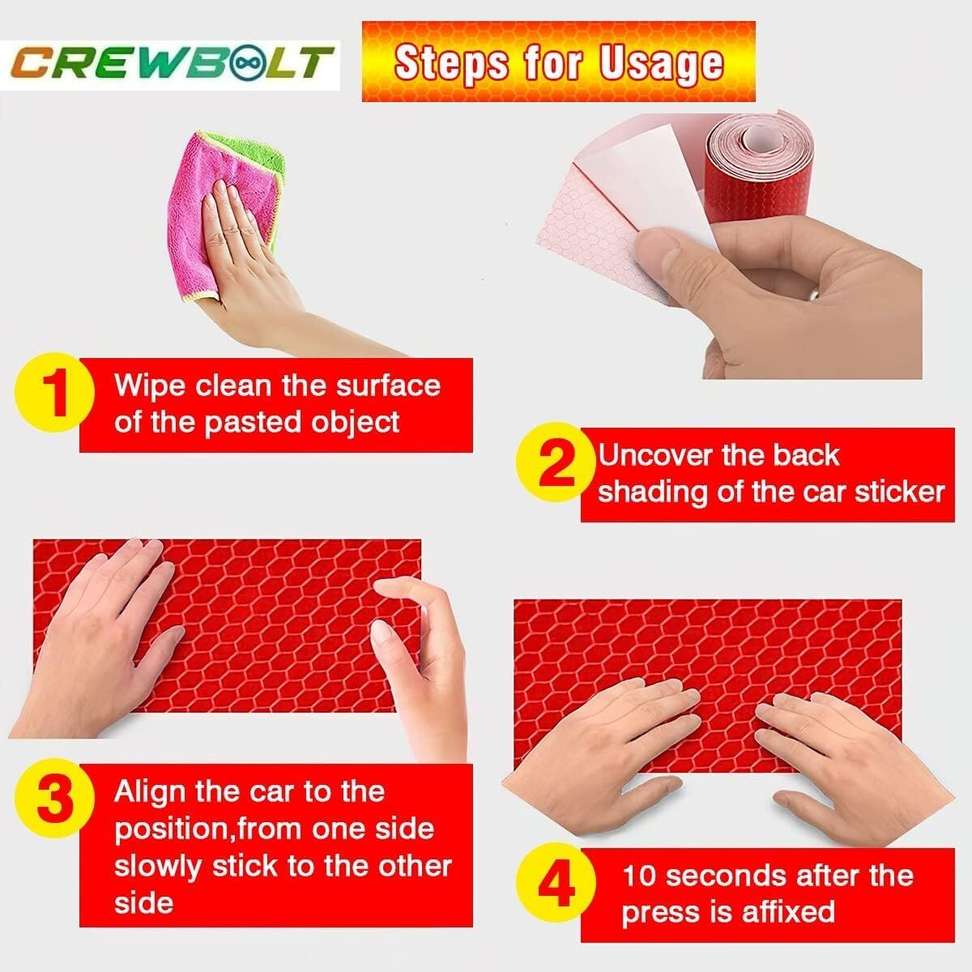 CREWBOLT

Steps for Usage

1 Wipe clean the surface of the pasted object

2 Uncover the back shading of the car sticker

3 Align the car to the position,from one side slowly stick to the other side

4 10 seconds after the press is affixed