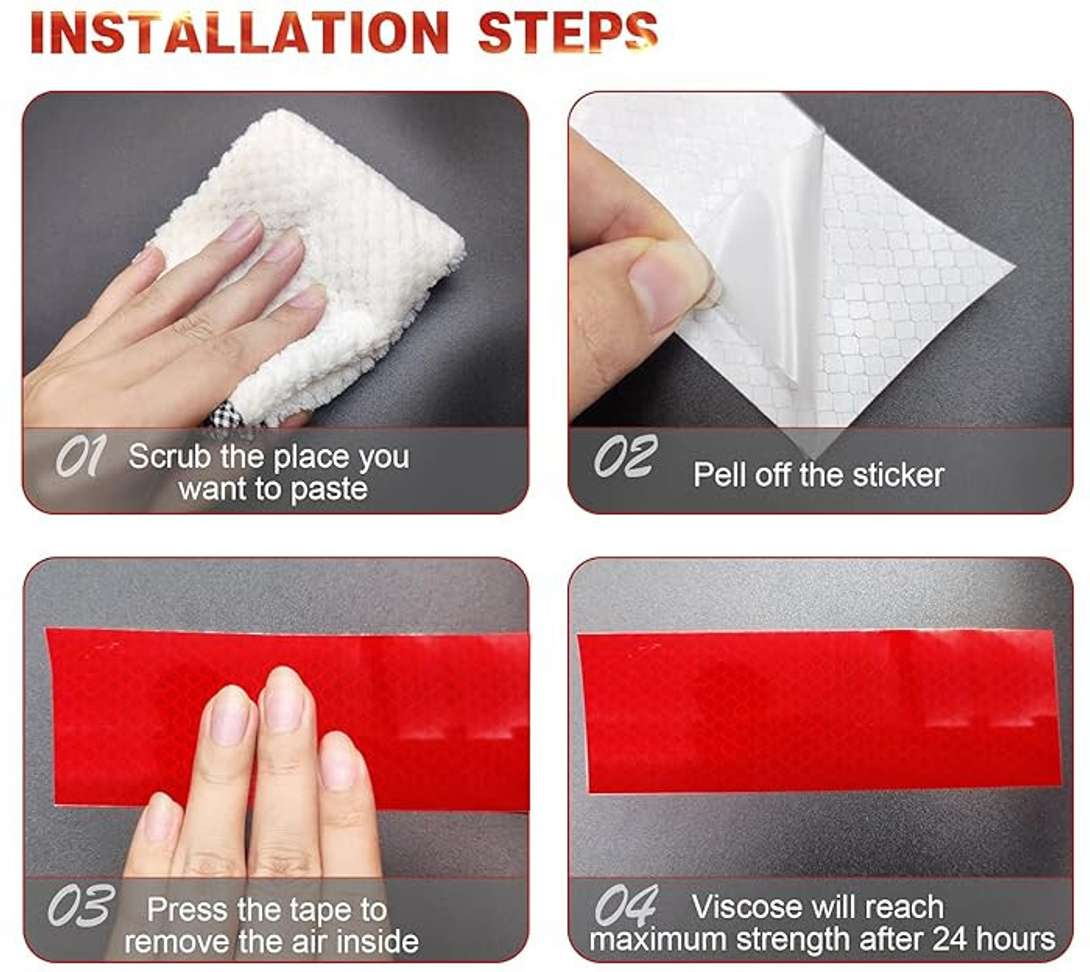 INSTALLATION STEPS

01 Scrub the place you want to paste

02 Pell off the sticker

03 Press the tape to remove the air inside

04 Viscose will reach maximum strength after 24 hours