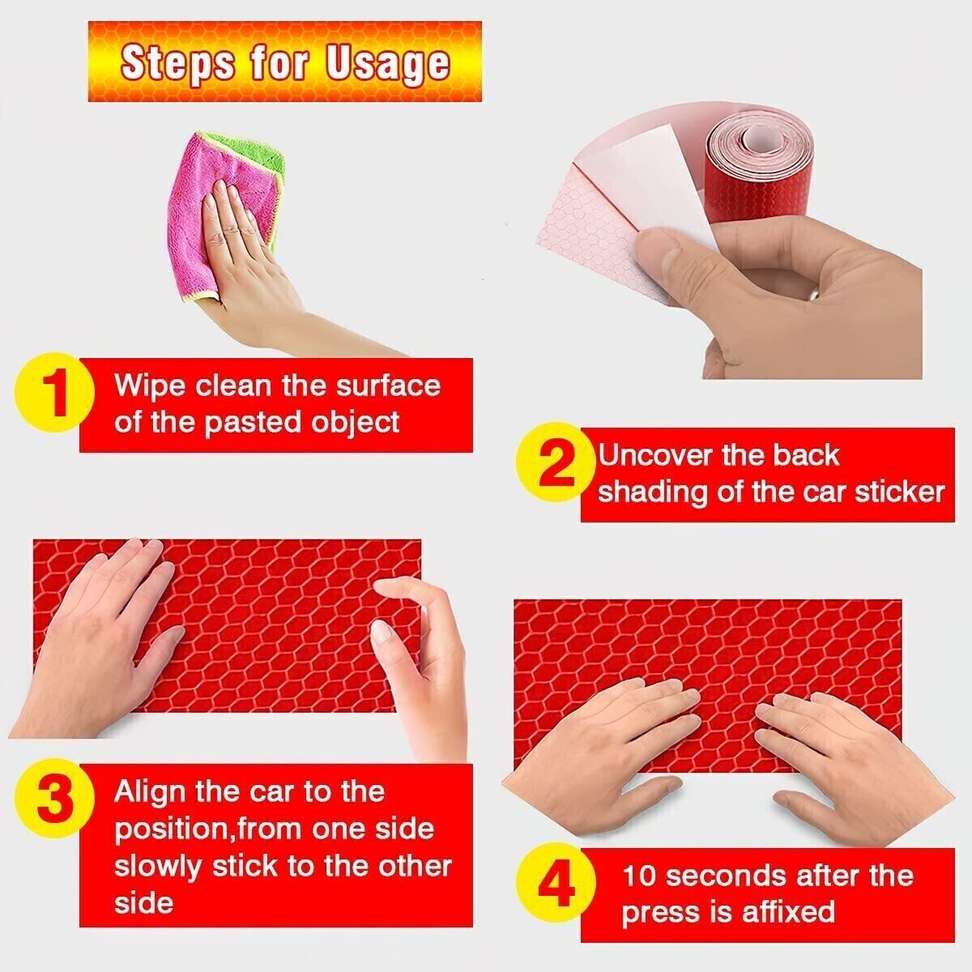 Steps for Usage

1 Wipe clean the surface of the pasted object

2 Uncover the back shading of the car sticker

3 Align the car to the position,from one side slowly stick to the other side

4 10 seconds after the press is affixed