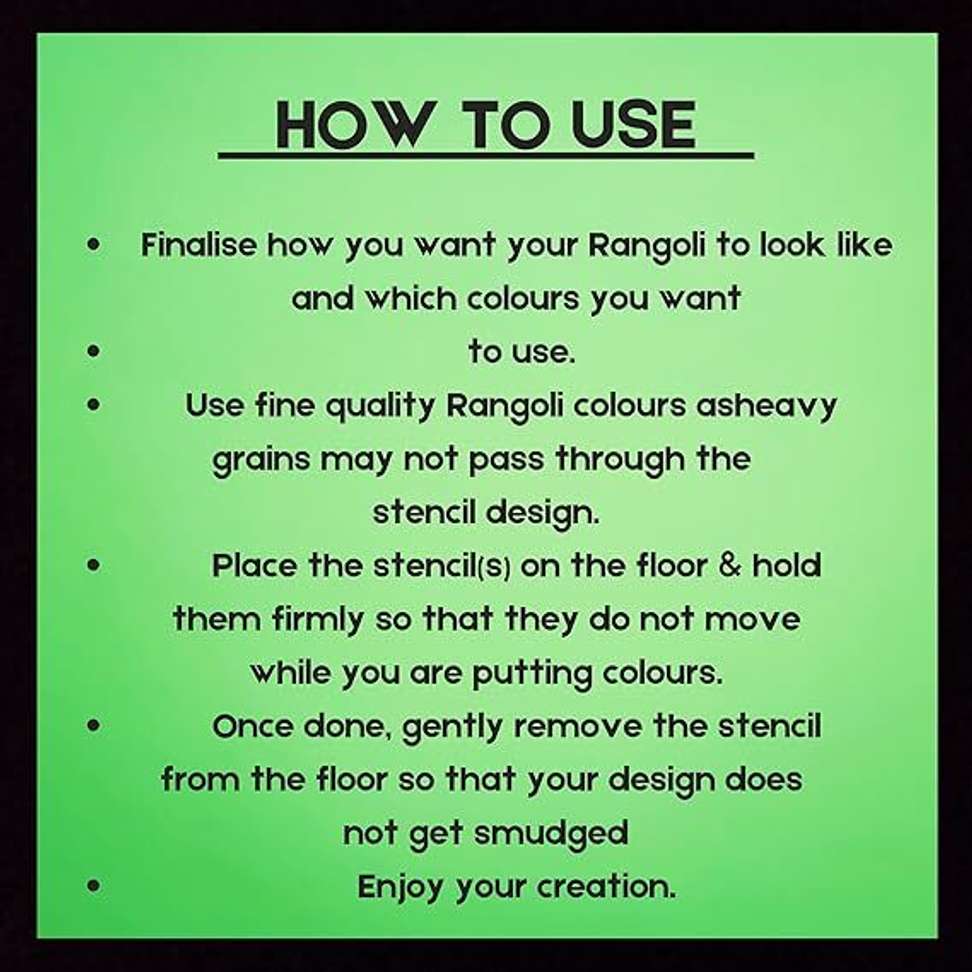 HOW TO USE

• Finalise how you want your Rangoli to look like and which colours you want

• to use.

• Use fine quality Rangoli colours asheavy grains may not pass through the stencil design.

• Place the stencil(s) on the floor & hold them firmly so that they do not move while you are putting colours.

• Once done, gently remove the stencil from the floor so that your design does not get smudged

• Enjoy your creation.