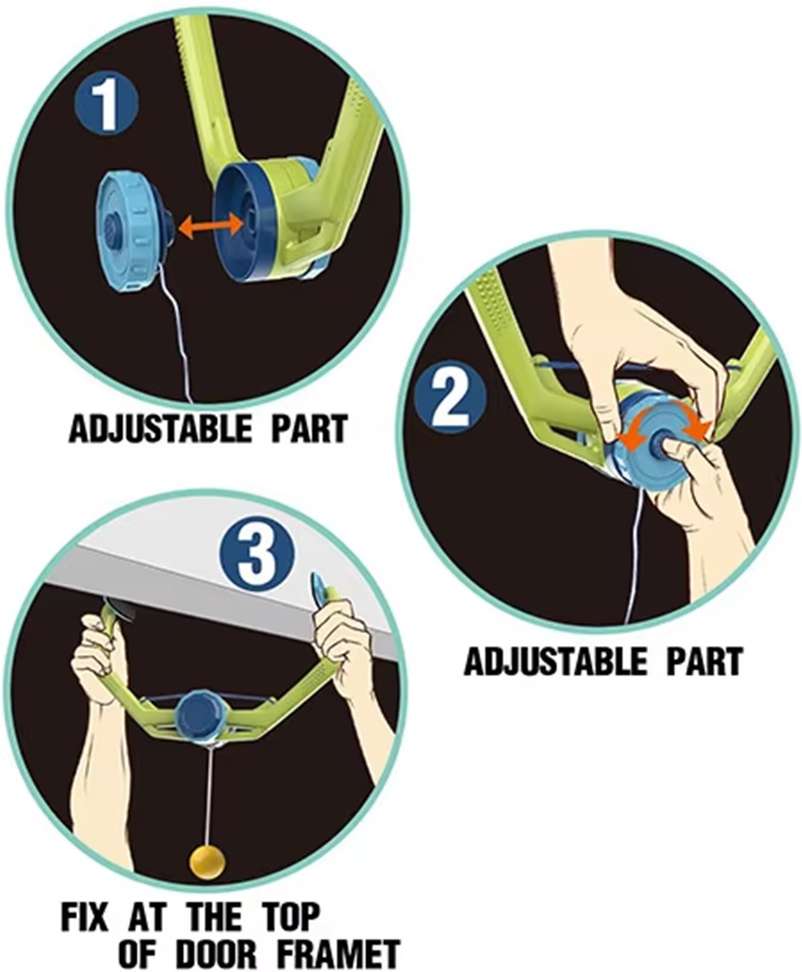 1

ADJUSTABLE PART

2

ADJUSTABLE PART

3

FIX AT THE TOP OF DOOR FRAMET