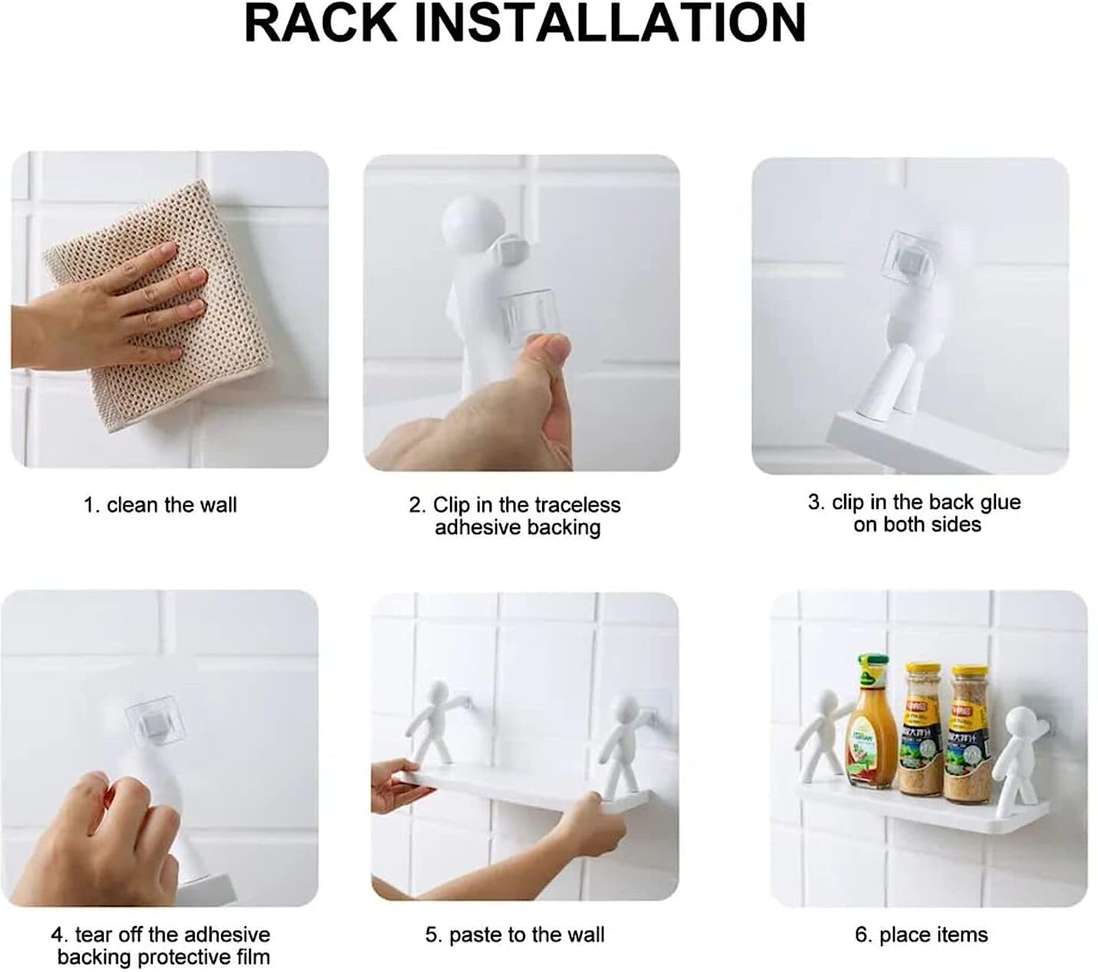 RACK INSTALLATION

1. clean the wall

2. Clip in the traceless adhesive backing

3. clip in the back glue on both sides

4. tear off the adhesive backing protective film

5. paste to the wall

6. place items