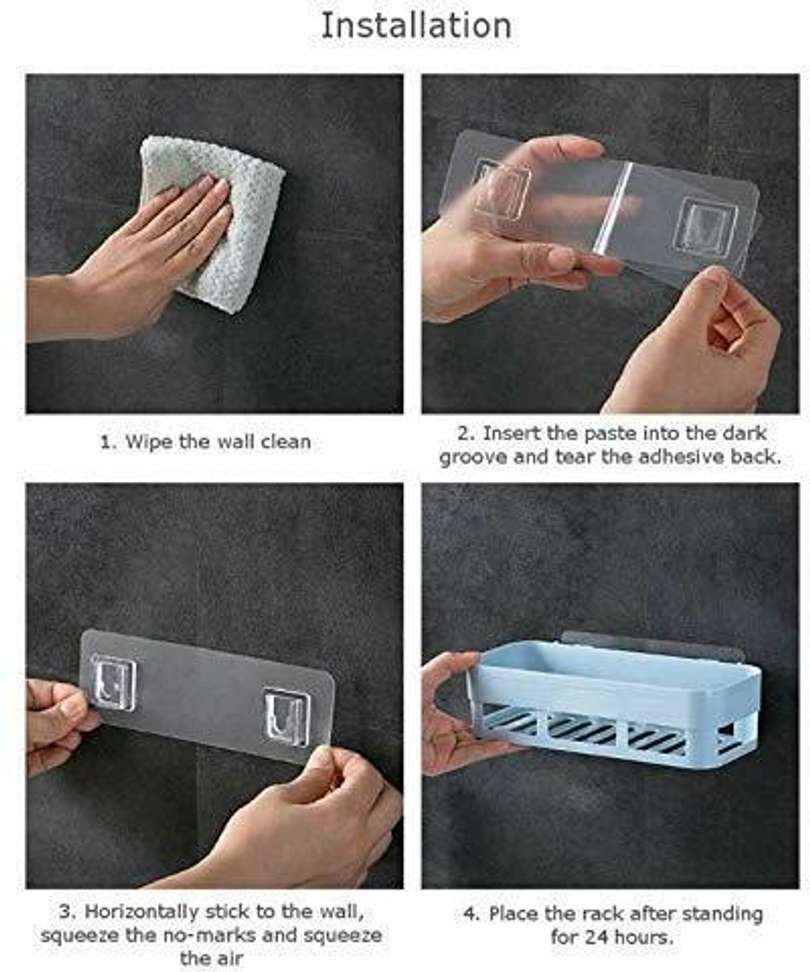 Installation

1. Wipe the wall clean

2. Insert the paste into the dark groove and tear the adhesive back.

3. Horizontally stick to the wall, squeeze the no-marks and squeeze the air

4. Place the rack after standing for 24 hours.