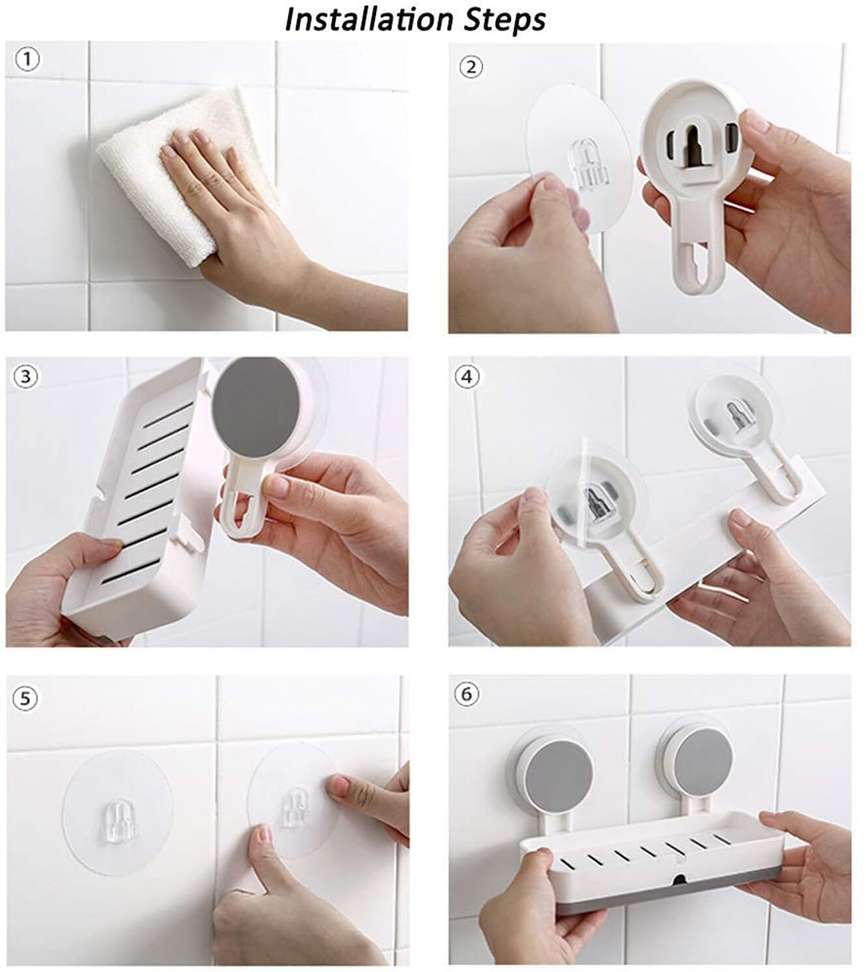 Installation Steps

①

②

③

④

⑤

⑥